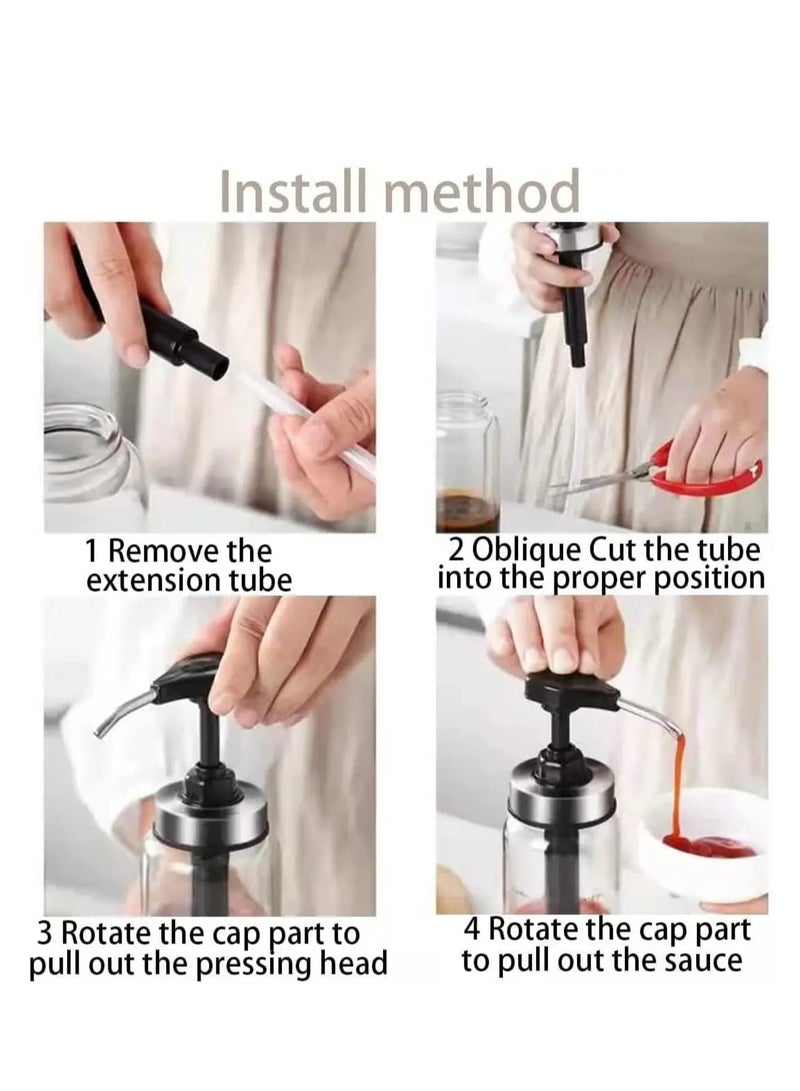 Install method

1 Remove the extension tube

2 Oblique Cut the tube into the proper position

3 Rotate the cap part to pull out the pressing head

4 Rotate the cap part to pull out the sauce