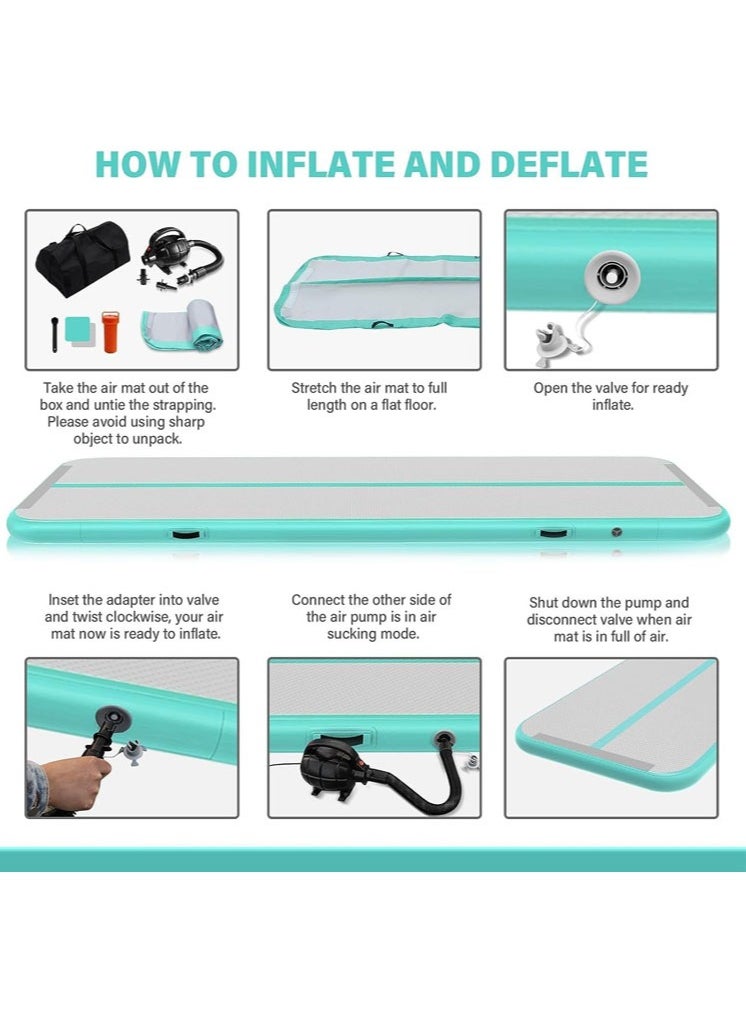 HOW TO INFLATE AND DEFLATE

Take the air mat out of the box and untie the strapping. Please avoid using sharp object to unpack.

Stretch the air mat to full length on a flat floor.

Open the valve for ready inflate.

Inset the adapter into valve and twist clockwise, your air mat now is ready to inflate.

Connect the other side of the air pump is in air sucking mode.

Shut down the pump and disconnect valve when air mat is in full of air.