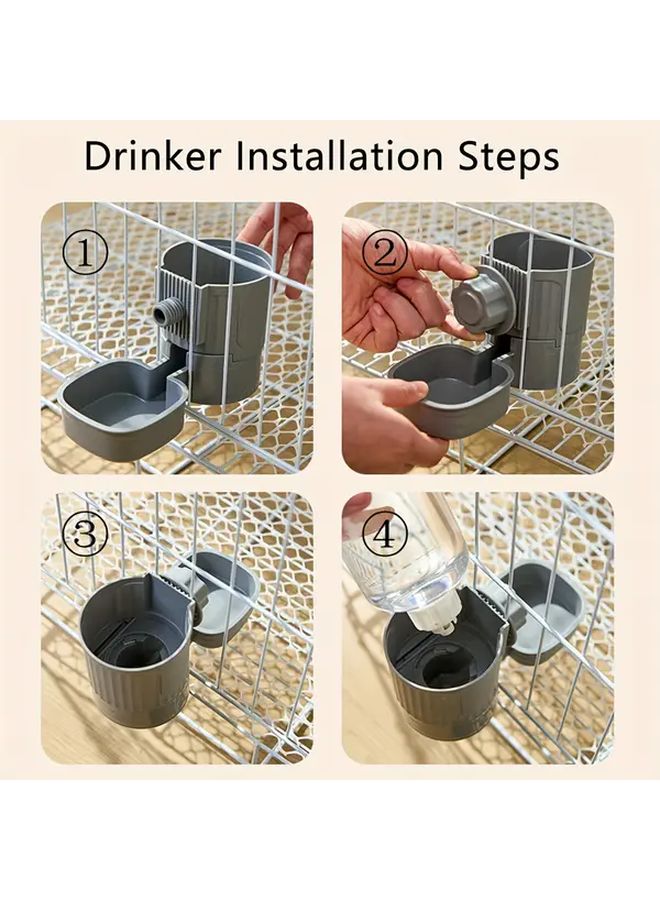 Drinker Installation Steps

①

②

③

④