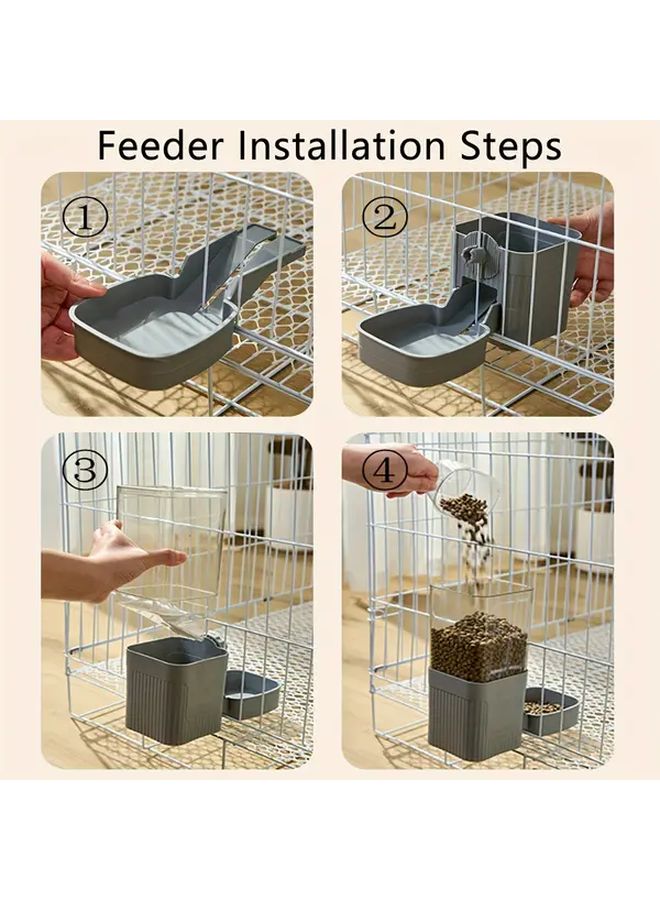 Feeder Installation Steps

①

②

③

④