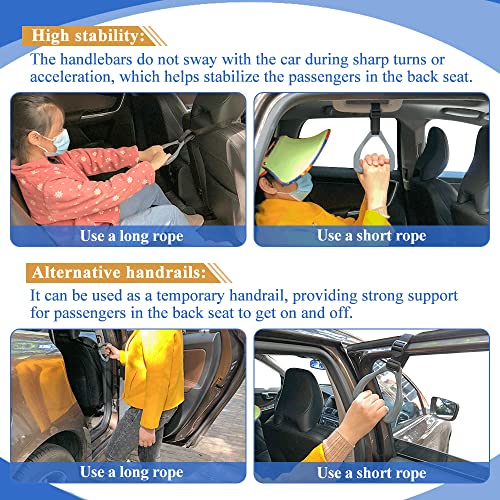 High stability:

The handlebars do not sway with the car during sharp turns or acceleration, which helps stabilize the passengers in the back seat.

Use a long rope

Use a short rope

Alternative handrails:

It can be used as a temporary handrail, providing strong support for passengers in the back seat to get on and off.

Use a long rope

Use a short rope