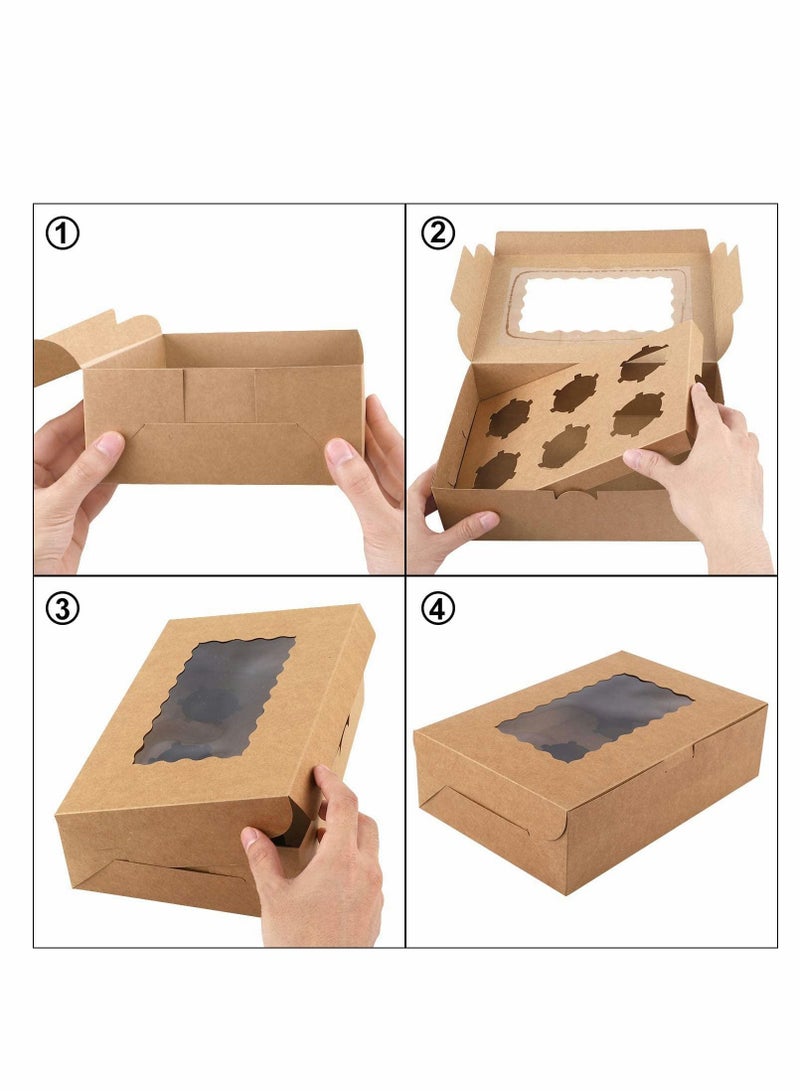 ①

②

③

④