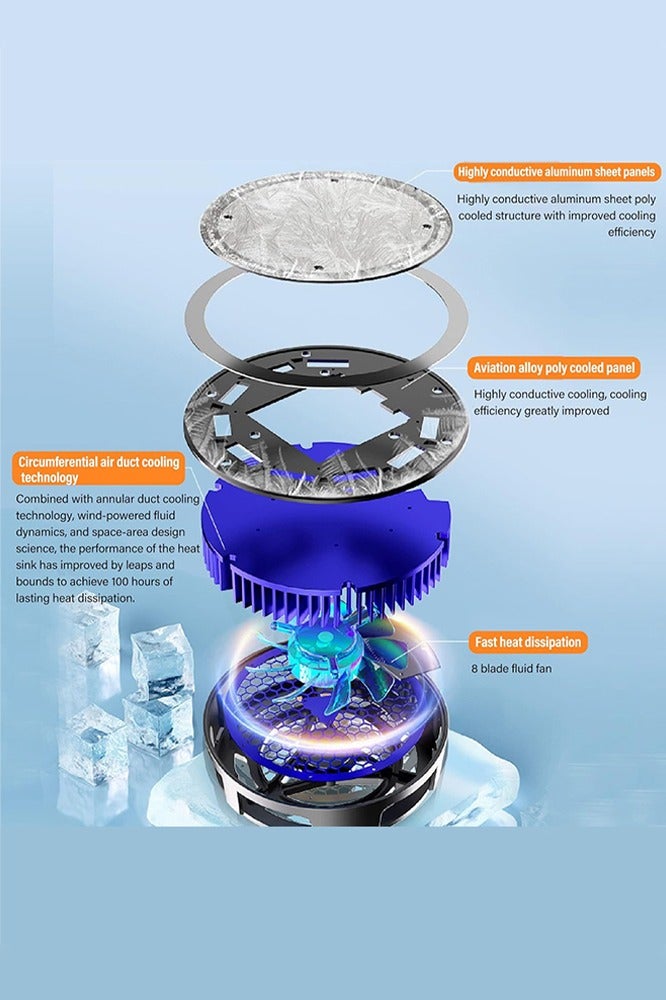 Highly conductive aluminum sheet panels

Highly conductive aluminum sheet poly cooled structure with improved cooling efficiency

Aviation alloy poly cooled panel

Highly conductive cooling, cooling efficiency greatly improved

Circumferential air duct cooling technology

Combined with annular duct cooling technology, wind-powered fluid dynamics, and space-area design science, the performance of the heat sink has improved by leaps and bounds to achieve 100 hours of lasting heat dissipation.

Fast heat dissipation

8 blade fluid fan