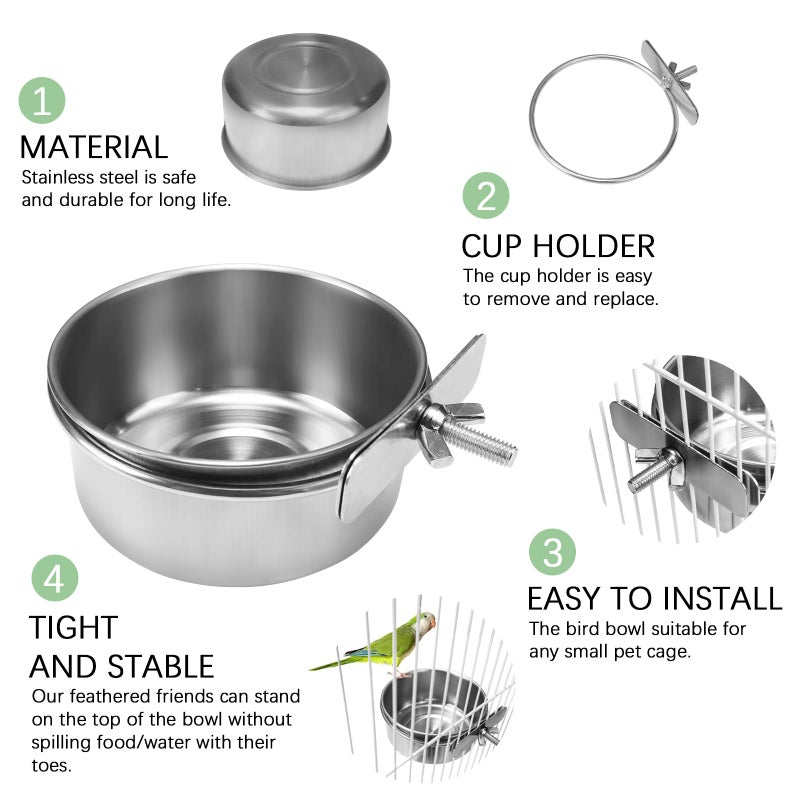 1

MATERIAL

Stainless steel is safe and durable for long life.

2

CUP HOLDER

The cup holder is easy to remove and replace.

3

EASY TO INSTALL

The bird bowl suitable for any small pet cage.

4

TIGHT AND STABLE

Our feathered friends can stand on the top of the bowl without spilling food/water with their toes.