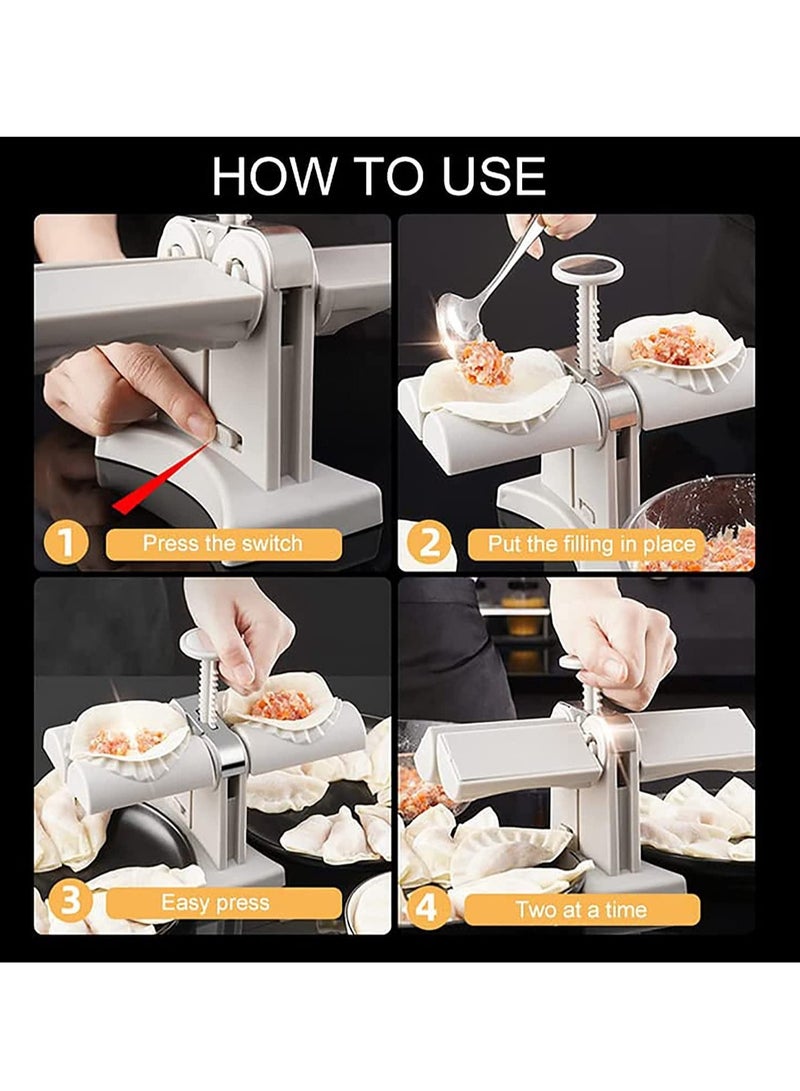 HOW TO USE

1 Press the switch

2 Put the filling in place

3 Easy press

4 Two at a time