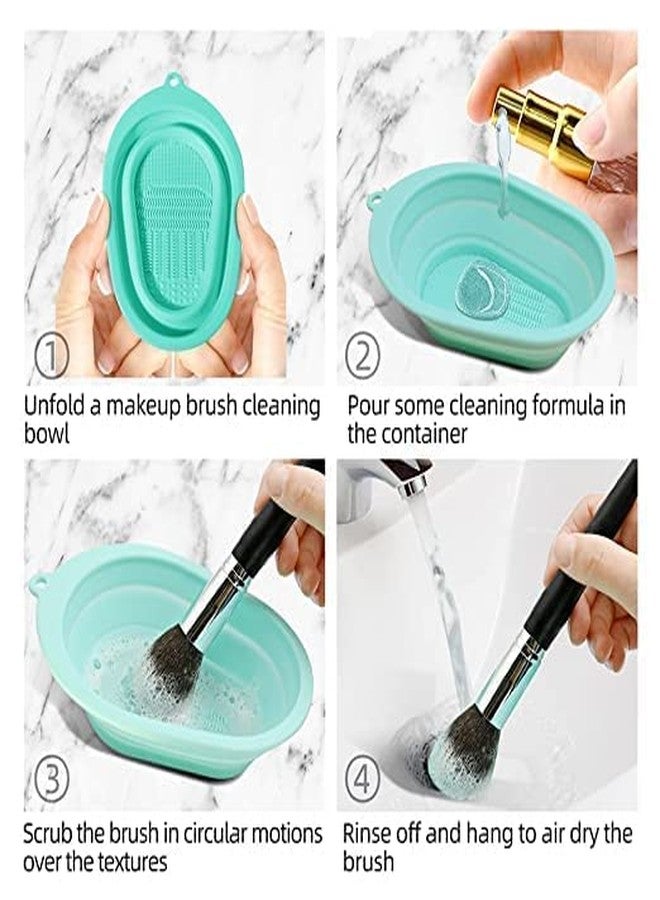 ①

Unfold a makeup brush cleaning bowl

②

Pour some cleaning formula in the container

③

Scrub the brush in circular motions over the textures

④

Rinse off and hang to air dry the brush