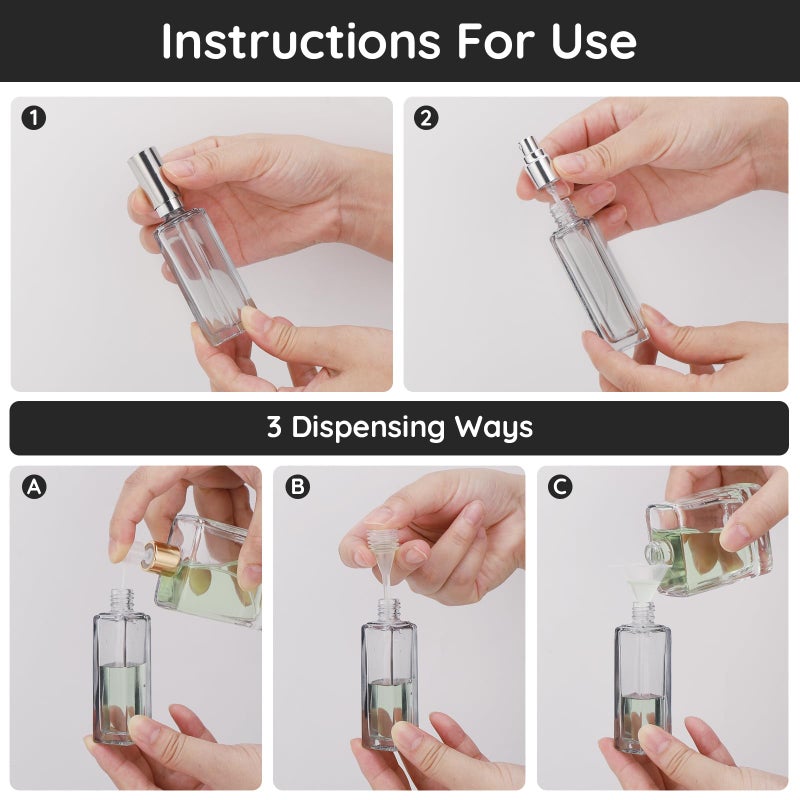 Instructions For Use

1

2

3 Dispensing Ways

A

B

C