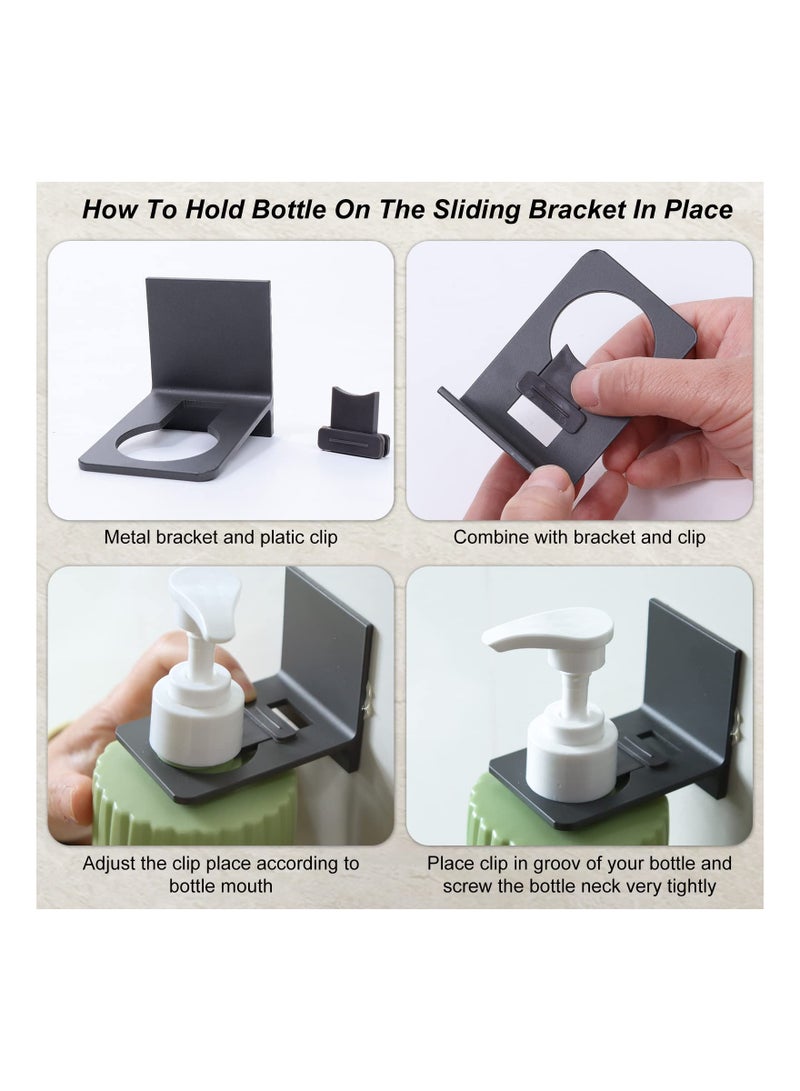 How To Hold Bottle On The Sliding Bracket In Place

Metal bracket and platic clip

Combine with bracket and clip

Adjust the clip place according to bottle mouth

Place clip in groov of your bottle and screw the bottle neck very tightly