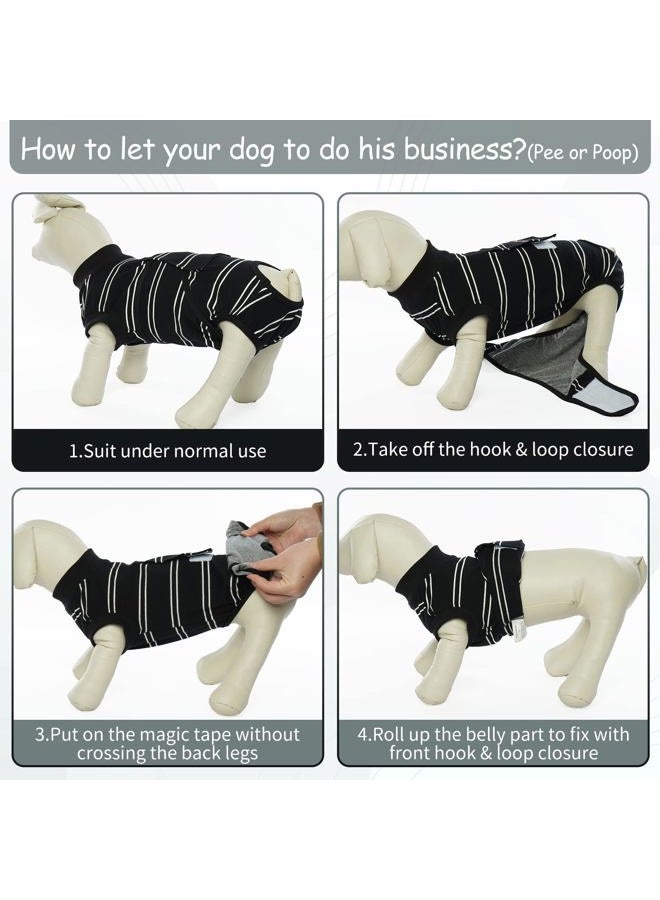 How to let your dog to do his business?(Pee or Poop)

1.Suit under normal use

2.Take off the hook & loop closure

3.Put on the magic tape without crossing the back legs

4.Roll up the belly part to fix with front hook & loop closure