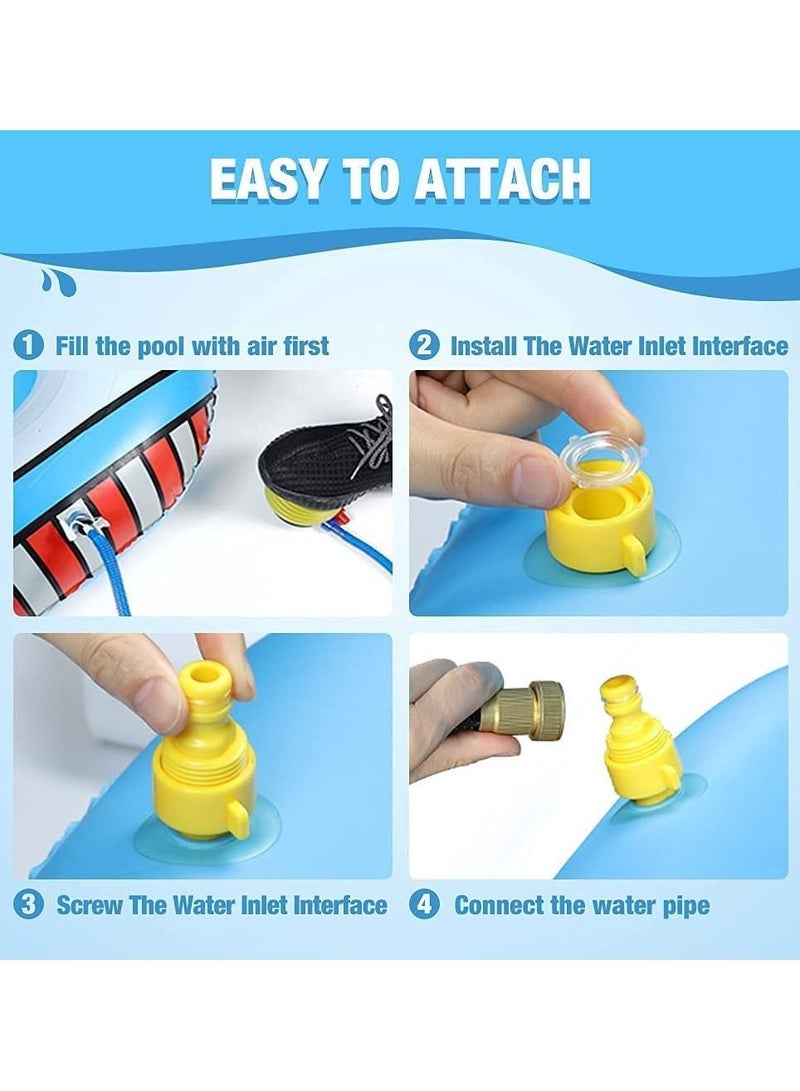 EASY TO ATTACH

1 Fill the pool with air first

2 Install The Water Inlet Interface

3 Screw The Water Inlet Interface

4 Connect the water pipe