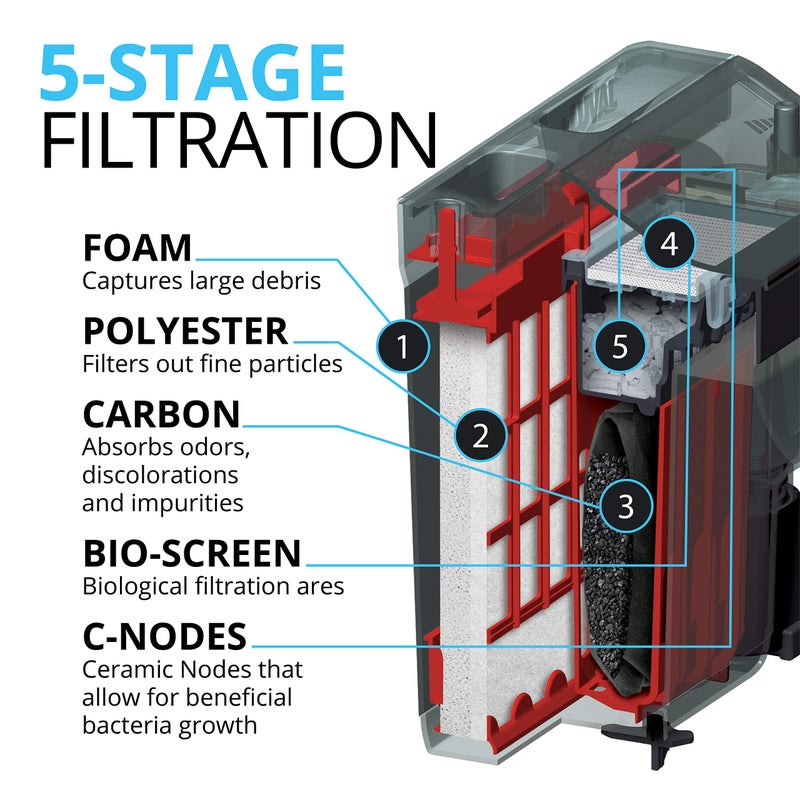 5-STAGE
FILTRATION

FOAM
Captures large debris

POLYESTER
Filters out fine particles

CARBON
Absorbs odors, discolorations and impurities

BIO-SCREEN
Biological filtration ares

C-NODES
Ceramic Nodes that allow for beneficial bacteria growth

1
2
3
4
5