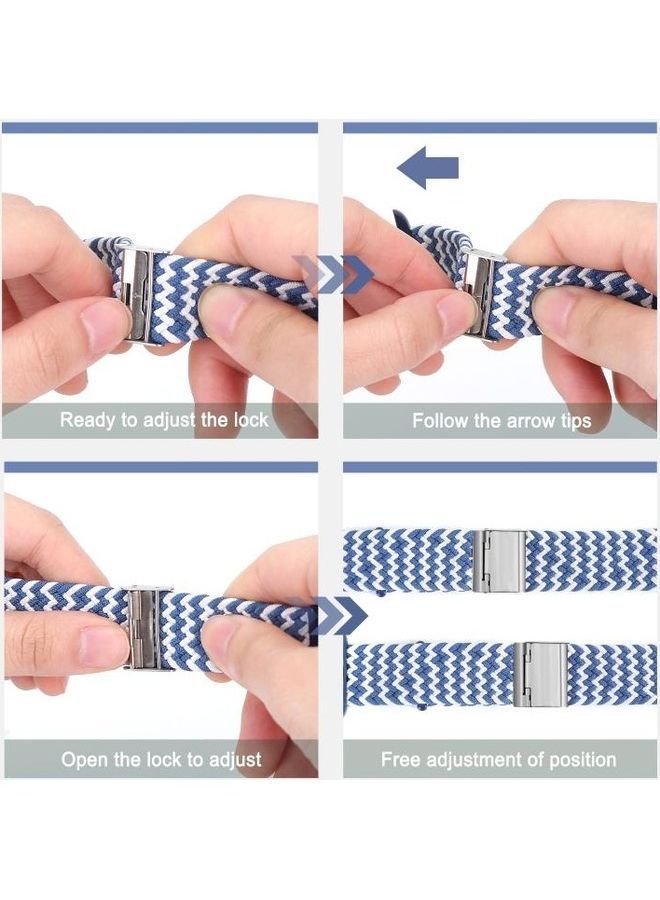 Ready to adjust the lock

Follow the arrow tips

Open the lock to adjust

Free adjustment of position