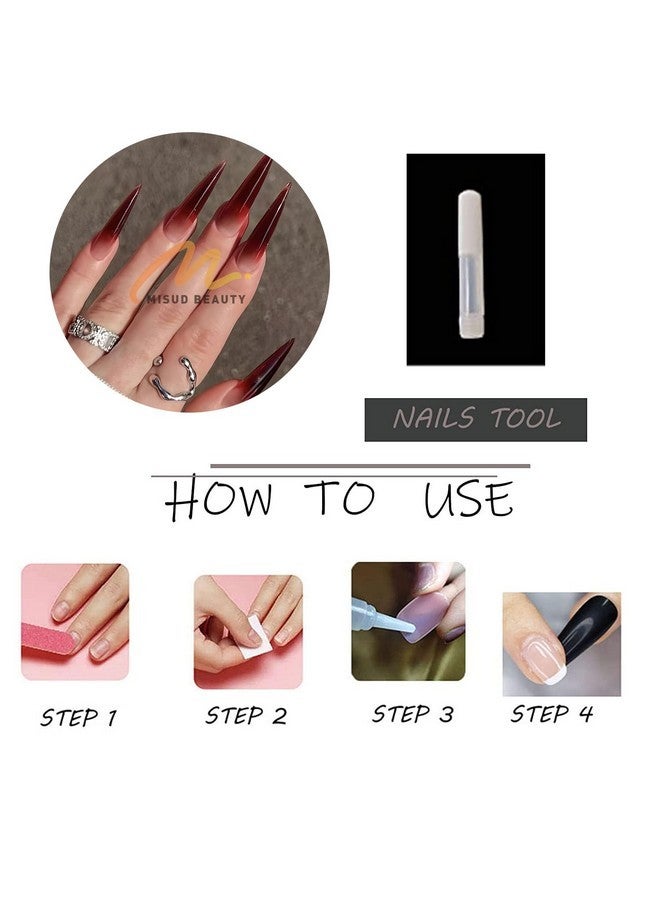 MISUD BEAUTY

NAILS TOOL

HOW TO USE

STEP 1

STEP 2

STEP 3

STEP 4