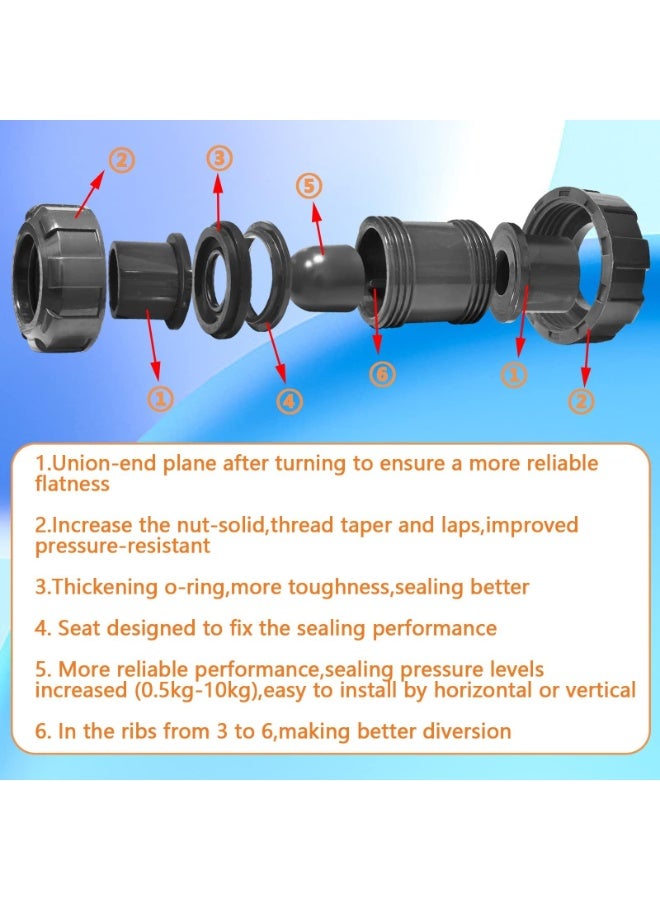 ② ③ ⑤ ① ④ ⑥ ① ②

1.Union-end plane after turning to ensure a more reliable flatness

2.Increase the nut-solid,thread taper and laps,improved pressure-resistant

3.Thickening o-ring,more toughness,sealing better

4. Seat designed to fix the sealing performance

5. More reliable performance,sealing pressure levels increased (0.5kg-10kg),easy to install by horizontal or vertical

6. In the ribs from 3 to 6,making better diversion