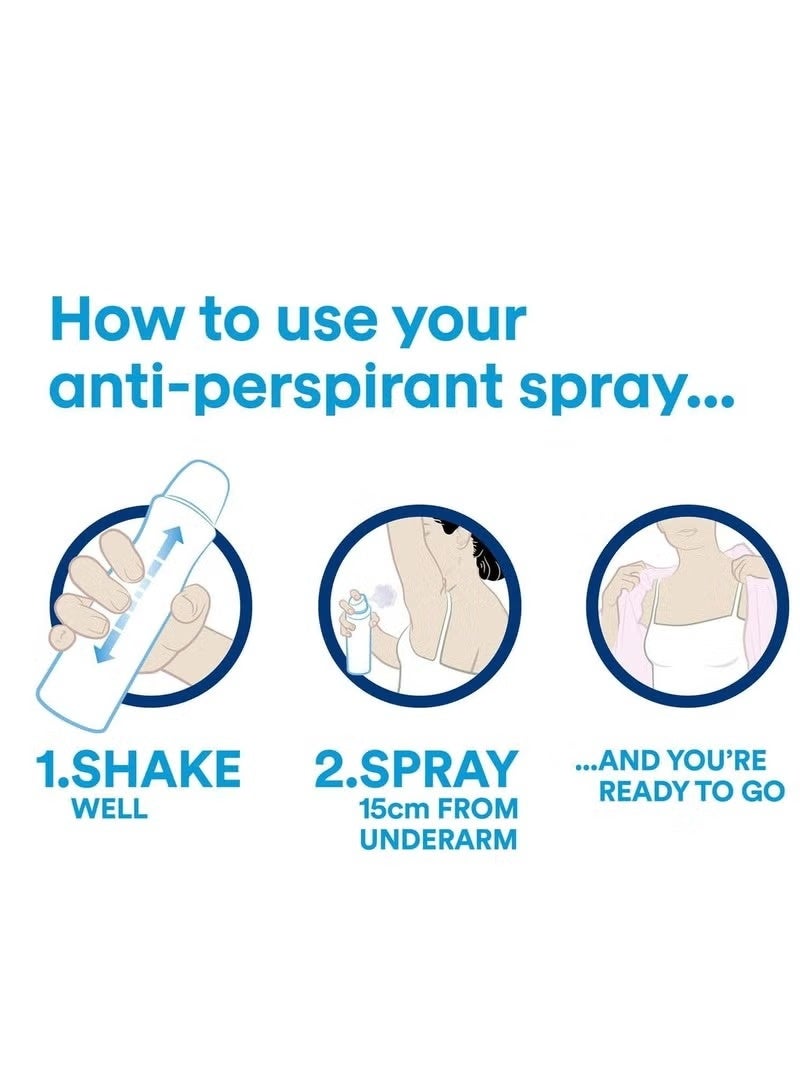 How to use your anti-perspirant spray...

1.SHAKE WELL

2.SPRAY 15cm FROM UNDERARM

...AND YOU'RE READY TO GO