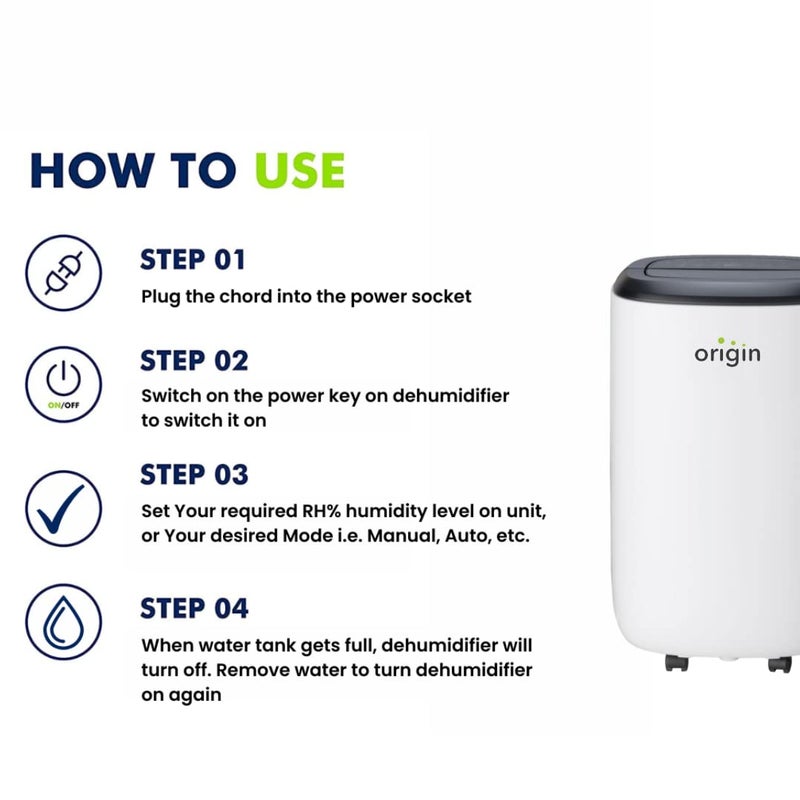 HOW TO USE

STEP 01
Plug the chord into the power socket

ON/OFF

STEP 02
Switch on the power key on dehumidifier to switch it on

STEP 03
Set Your required RH% humidity level on unit, or Your desired Mode i.e. Manual, Auto, etc.

STEP 04
When water tank gets full, dehumidifier will turn off. Remove water to turn dehumidifier on again

origin