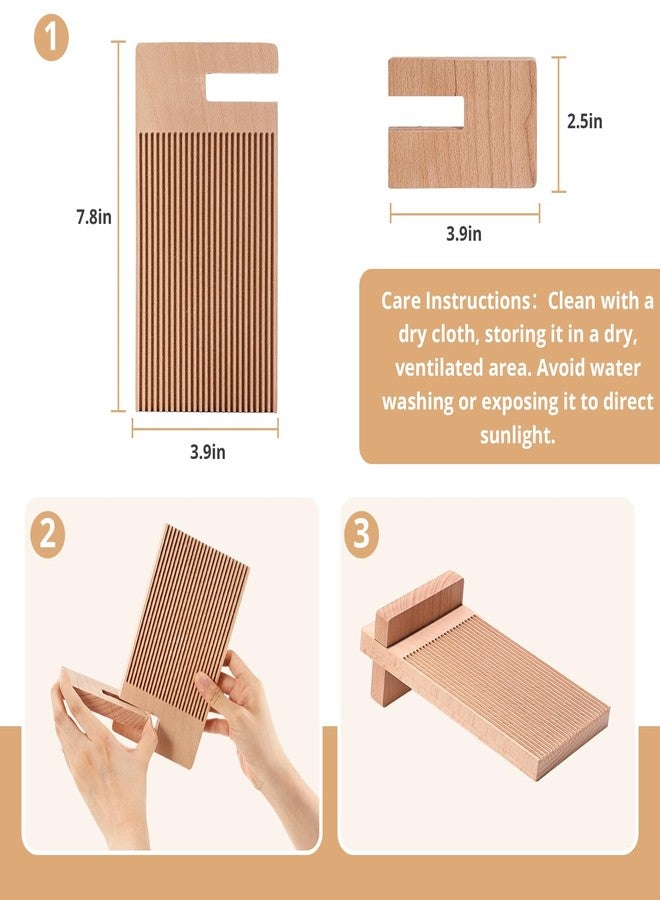 1

7.8in

3.9in

2.5in

3.9in

Care Instructions：Clean with a dry cloth, storing it in a dry, ventilated area. Avoid water washing or exposing it to direct sunlight.

2

3