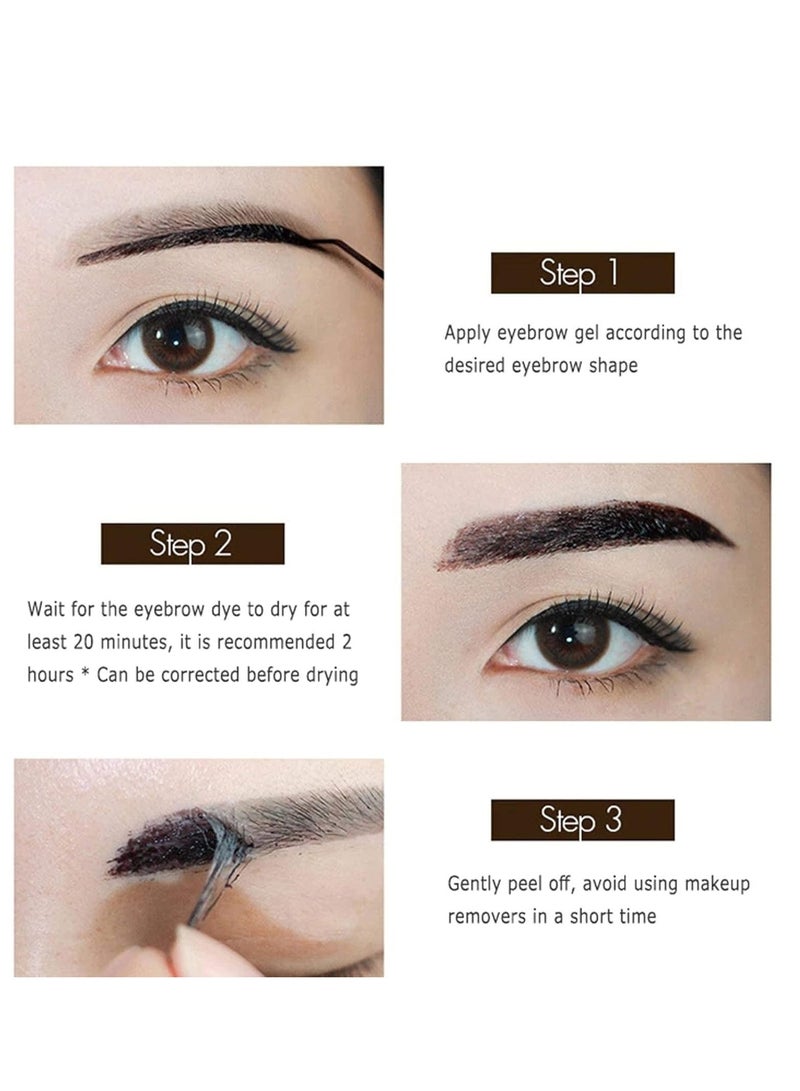 Step 1

Apply eyebrow gel according to the desired eyebrow shape

Step 2

Wait for the eyebrow dye to dry for at least 20 minutes, it is recommended 2 hours * Can be corrected before drying

Step 3

Gently peel off, avoid using makeup removers in a short time