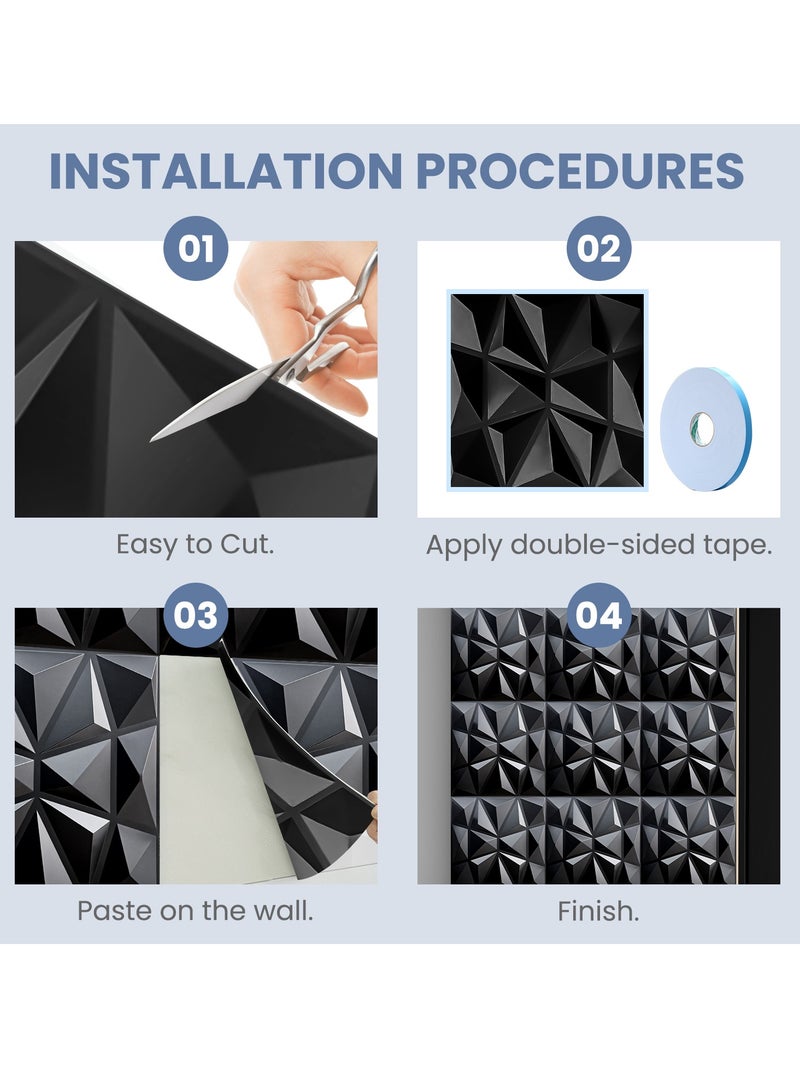 INSTALLATION PROCEDURES

01

Easy to Cut.

02

Apply double-sided tape.

03

Paste on the wall.

04

Finish.