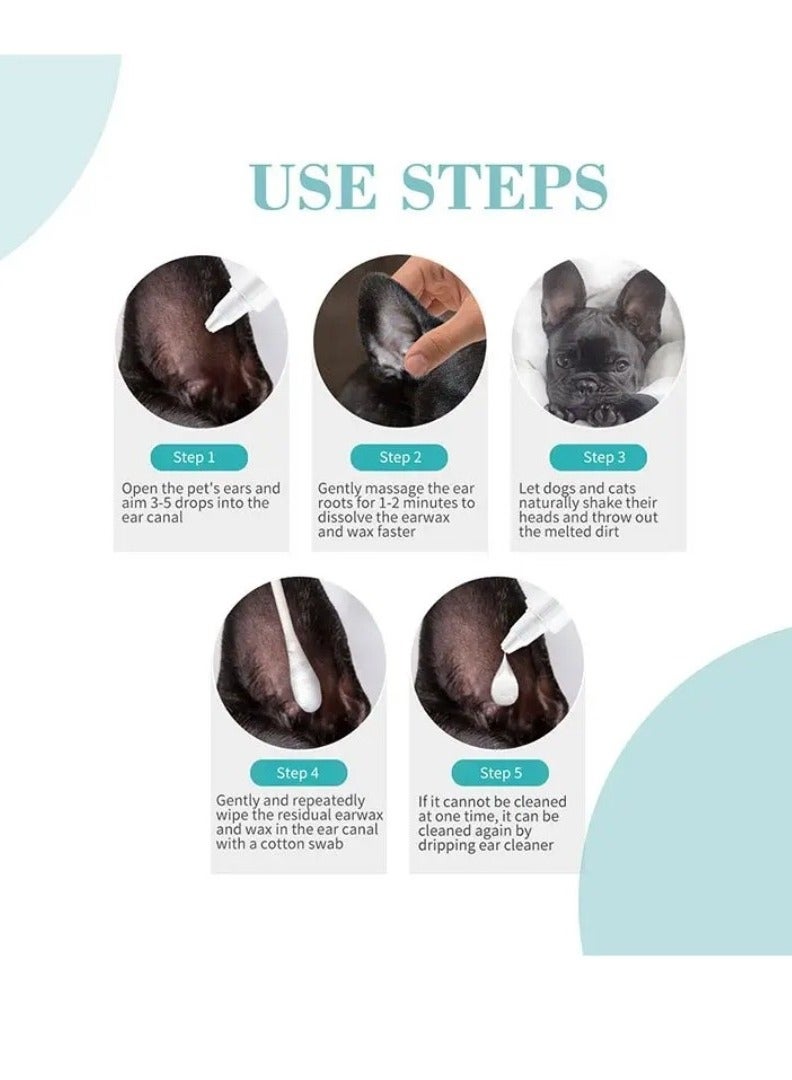 USE STEPS

Step 1

Open the pet's ears and aim 3-5 drops into the ear canal

Step 2

Gently massage the ear roots for 1-2 minutes to dissolve the earwax and wax faster

Step 3

Let dogs and cats naturally shake their heads and throw out the melted dirt

Step 4

Gently and repeatedly wipe the residual earwax and wax in the ear canal with a cotton swab

Step 5

If it cannot be cleaned at one time, it can be cleaned again by dripping ear cleaner