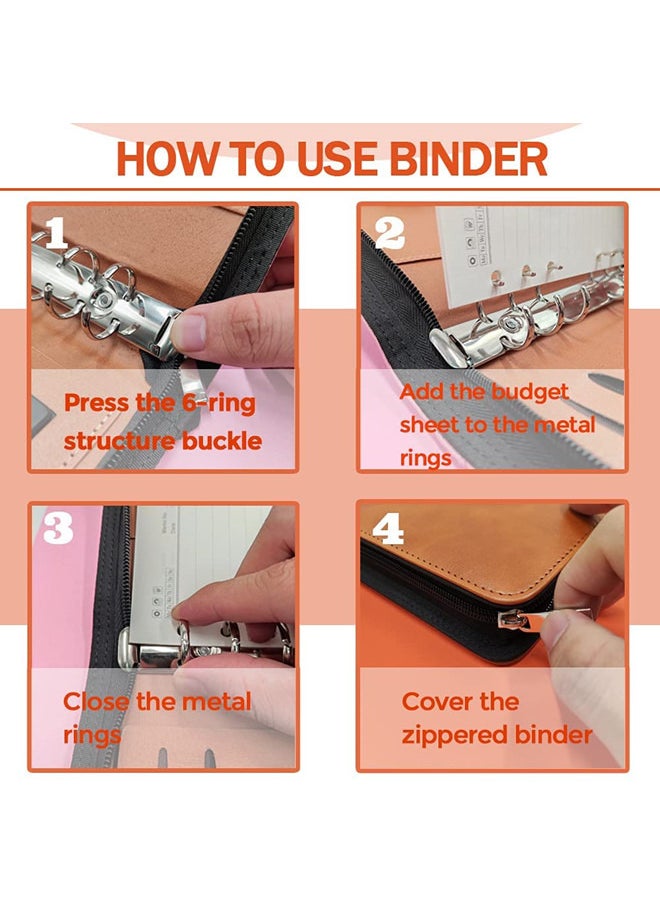 HOW TO USE BINDER

1

Press the 6-ring structure buckle

2

Add the budget sheet to the metal rings

3

Close the metal rings

4

Cover the zippered binder