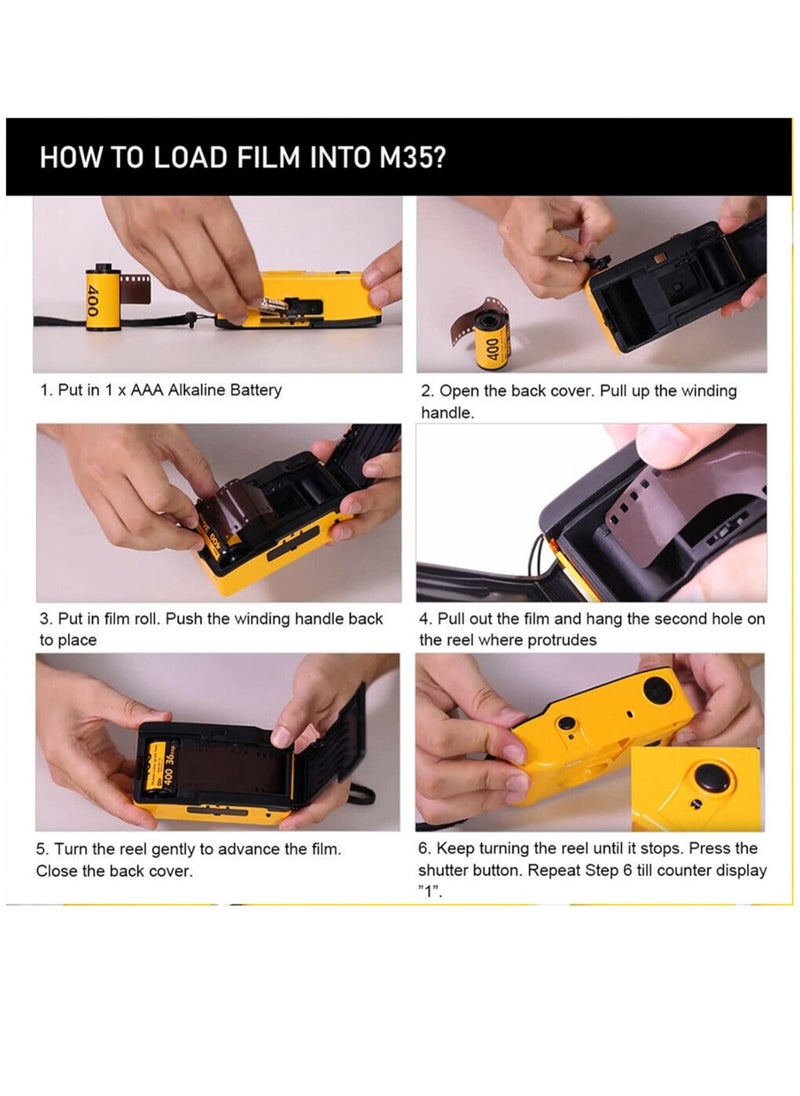 HOW TO LOAD FILM INTO M35?

400

1. Put in 1 x AAA Alkaline Battery

400

2. Open the back cover. Pull up the winding handle.

3. Put in film roll. Push the winding handle back to place

4. Pull out the film and hang the second hole on the reel where protrudes

400 36exp.

5. Turn the reel gently to advance the film. Close the back cover.

6. Keep turning the reel until it stops. Press the shutter button. Repeat Step 6 till counter display "1".