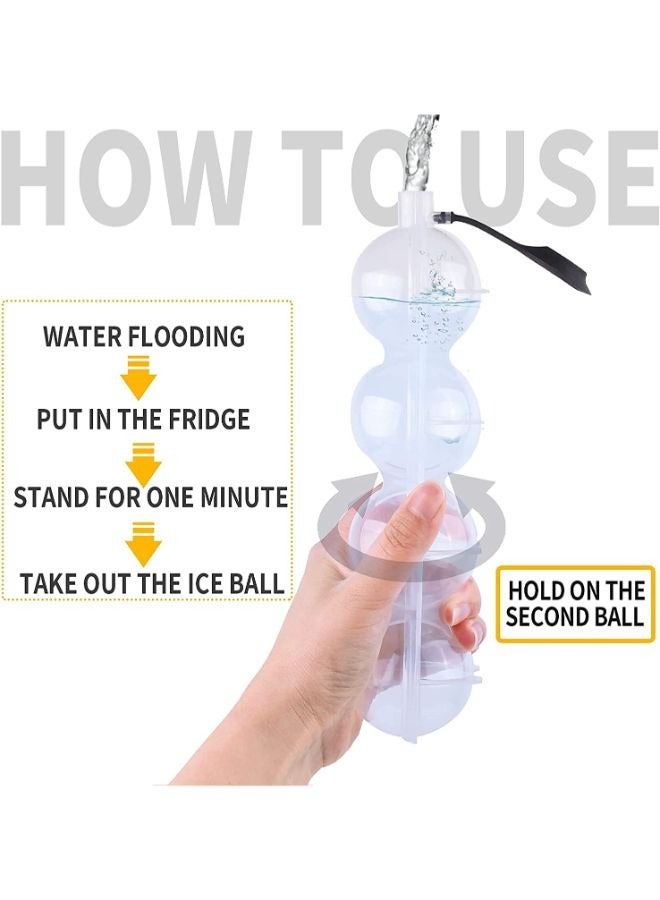 HOW TO USE

WATER FLOODING

PUT IN THE FRIDGE

STAND FOR ONE MINUTE

TAKE OUT THE ICE BALL

HOLD ON THE SECOND BALL