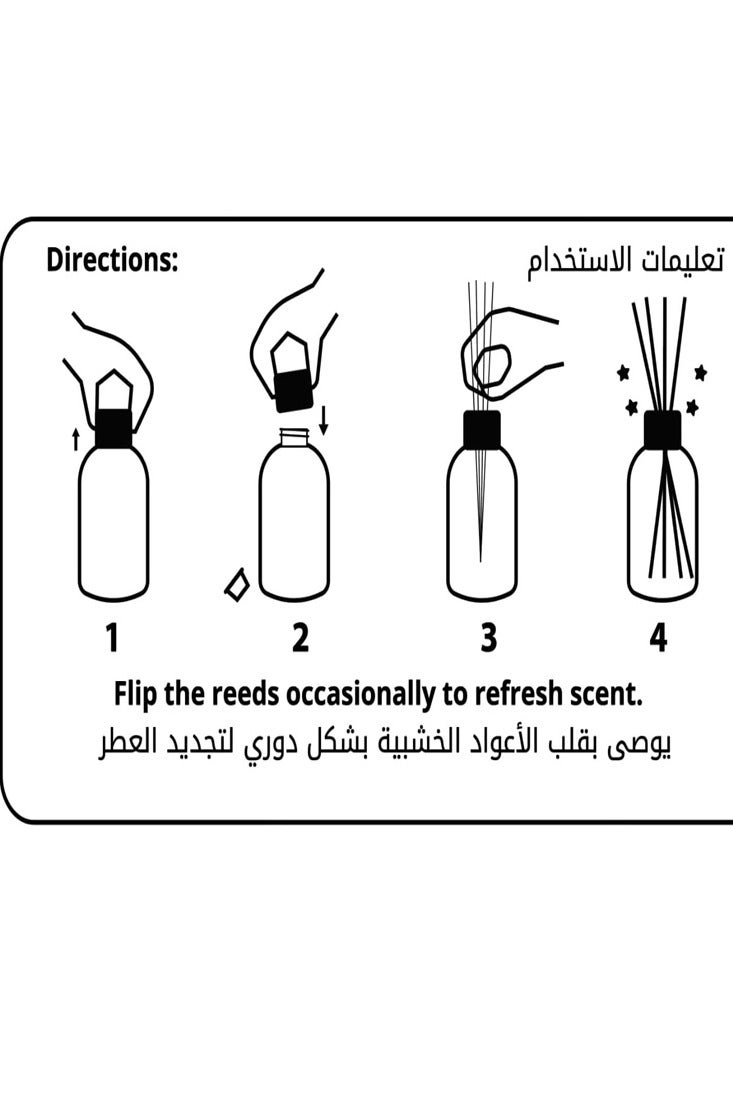 Directions:
تعليمات الاستخدام

1
2
3
4

Flip the reeds occasionally to refresh scent.
يوصى بقلب الأعواد الخشبية بشكل دوري لتجديد العطر