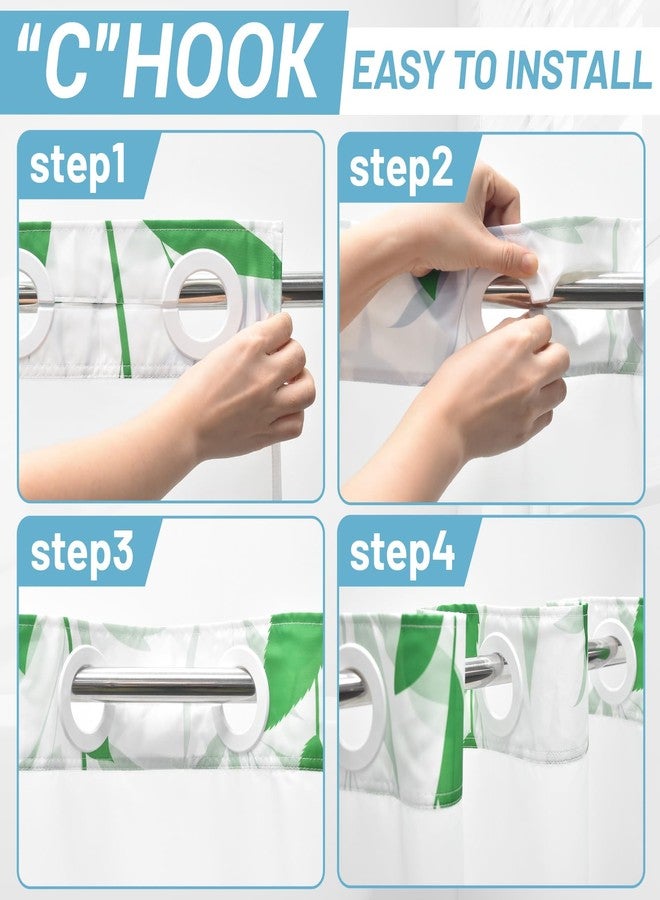 "C"HOOK EASY TO INSTALL

step1

step2

step3

step4