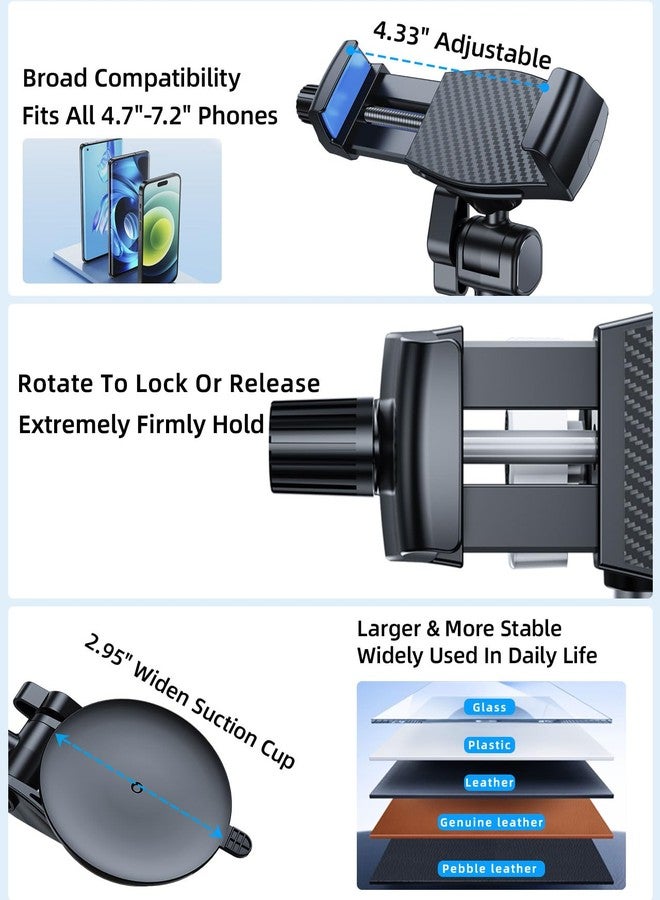 Broad Compatibility
Fits All 4.7"-7.2" Phones

4.33" Adjustable

Rotate To Lock Or Release
Extremely Firmly Hold

2.95" Widen Suction Cup

Larger & More Stable
Widely Used In Daily Life

Glass
Plastic
Leather
Genuine leather
Pebble leather