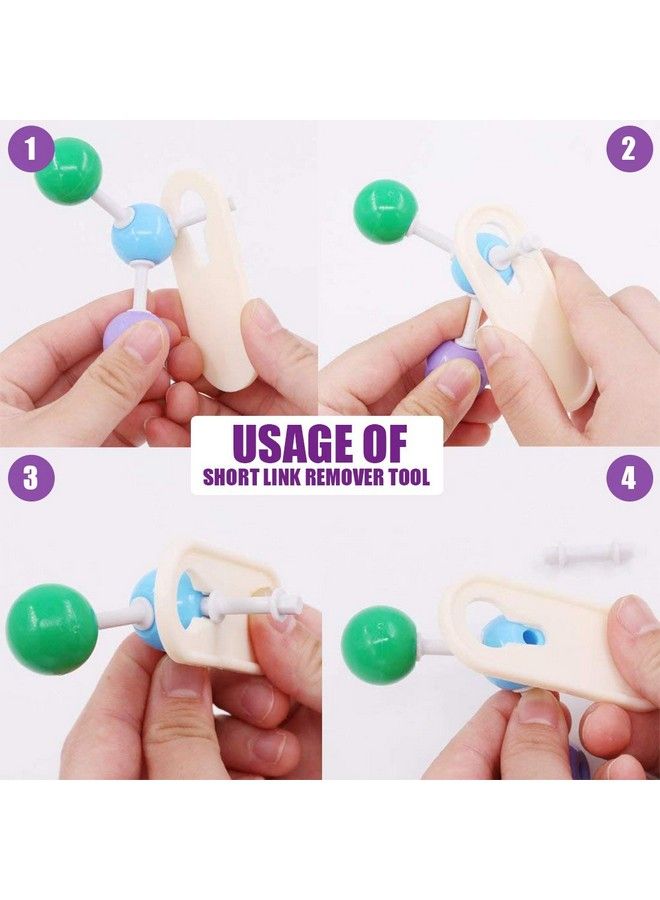 1

2

USAGE OF
SHORT LINK REMOVER TOOL

3

4