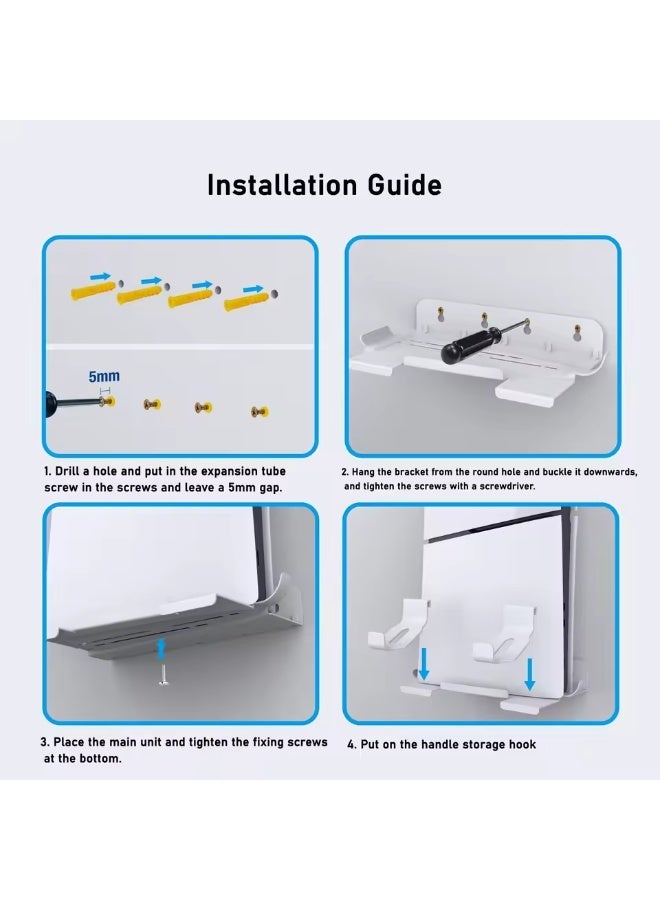 Installation Guide

5mm

1. Drill a hole and put in the expansion tube screw in the screws and leave a 5mm gap.

2. Hang the bracket from the round hole and buckle it downwards, and tighten the screws with a screwdriver.

3. Place the main unit and tighten the fixing screws at the bottom.

4. Put on the handle storage hook