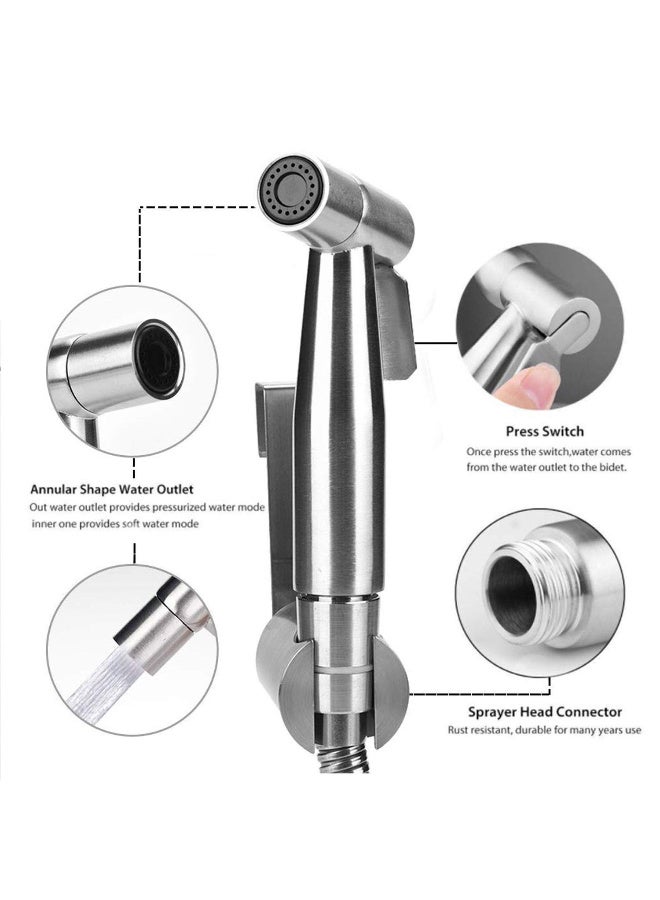 Annular Shape Water Outlet
Out water outlet provides pressurized water mode inner one provides soft water mode

Press Switch
Once press the switch,water comes from the water outlet to the bidet.

Sprayer Head Connector
Rust resistant, durable for many years use