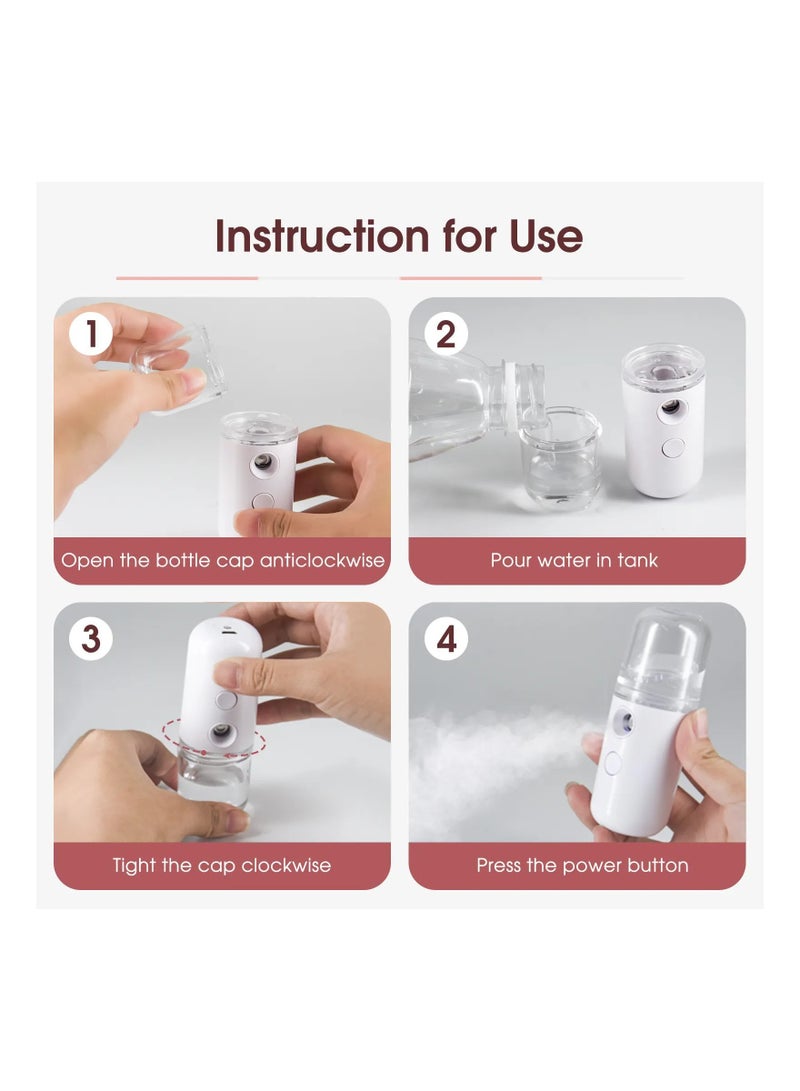 Instruction for Use

1

Open the bottle cap anticlockwise

2

Pour water in tank

3

Tight the cap clockwise

4

Press the power button