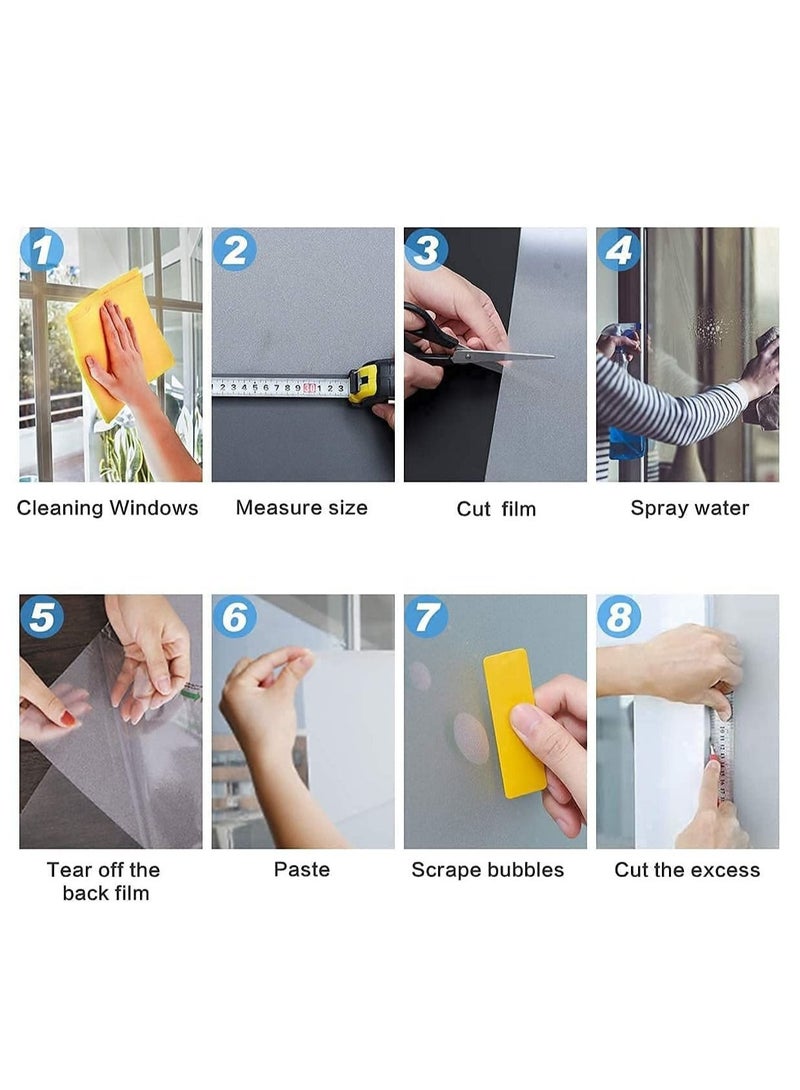 1
Cleaning Windows

2
1 2 3 4 5 6 7 8 9 10 1 2 3
Measure size

3
Cut film

4
Spray water

5
Tear off the back film

6
Paste

7
Scrape bubbles

8
Cut the excess