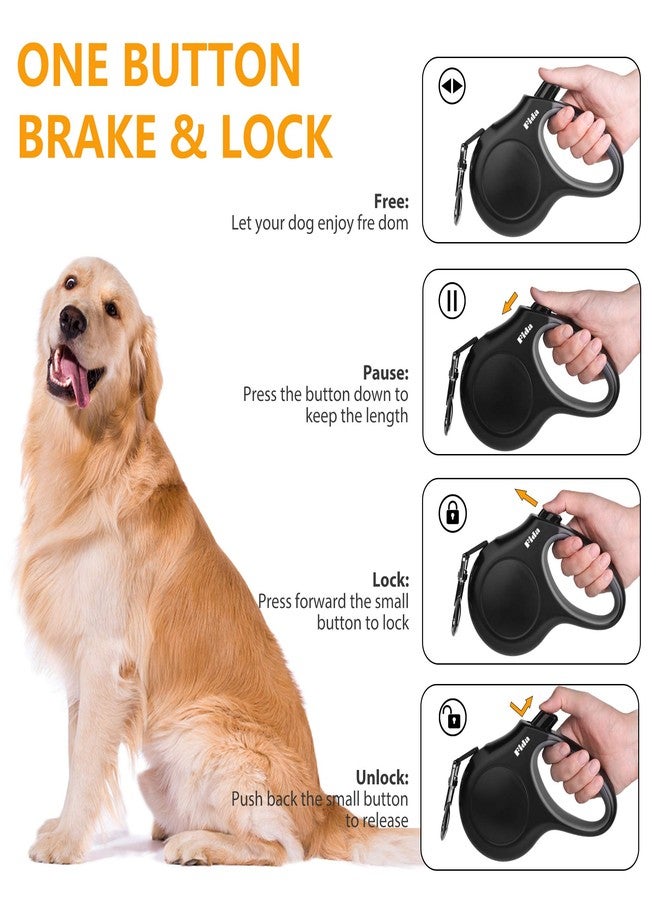 ONE BUTTON BRAKE & LOCK

Free:
Let your dog enjoy fre dom

Fida

Pause:
Press the button down to keep the length

Fida

Lock:
Press forward the small button to lock

Fida

Unlock:
Push back the small button to release

Fida