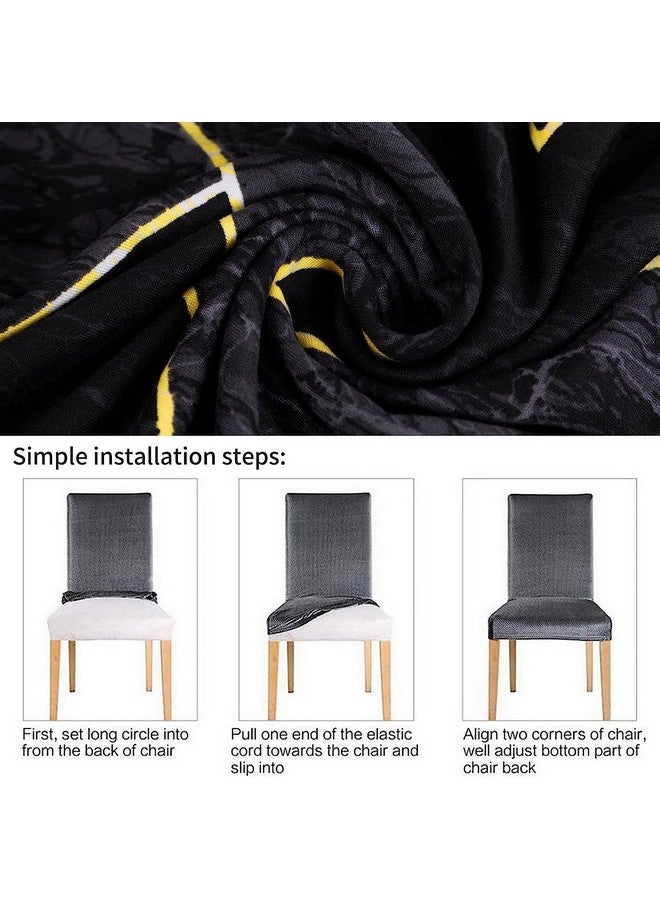 Simple installation steps:

First, set long circle into from the back of chair

Pull one end of the elastic cord towards the chair and slip into

Align two corners of chair, well adjust bottom part of chair back