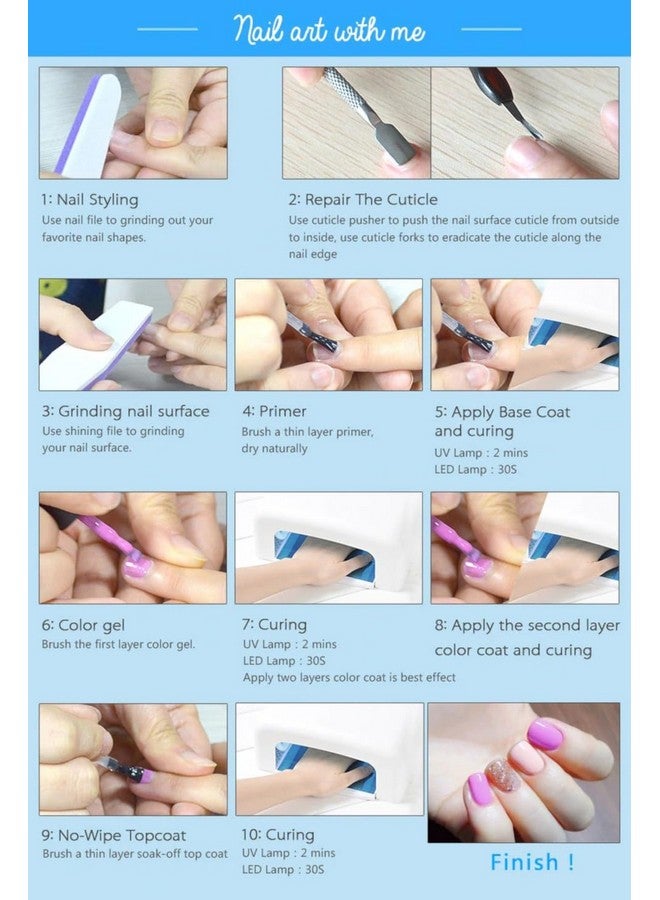 Nail art with me

1: Nail Styling
Use nail file to grinding out your favorite nail shapes.

2: Repair The Cuticle
Use cuticle pusher to push the nail surface cuticle from outside to inside, use cuticle forks to eradicate the cuticle along the nail edge

3: Grinding nail surface
Use shining file to grinding your nail surface.

4: Primer
Brush a thin layer primer, dry naturally

5: Apply Base Coat and curing
UV Lamp : 2 mins
LED Lamp : 30S

6: Color gel
Brush the first layer color gel.

7: Curing
UV Lamp : 2 mins
LED Lamp : 30S
Apply two layers color coat is best effect

8: Apply the second layer color coat and curing

9: No-Wipe Topcoat
Brush a thin layer soak-off top coat

10: Curing
UV Lamp : 2 mins
LED Lamp : 30S

Finish !