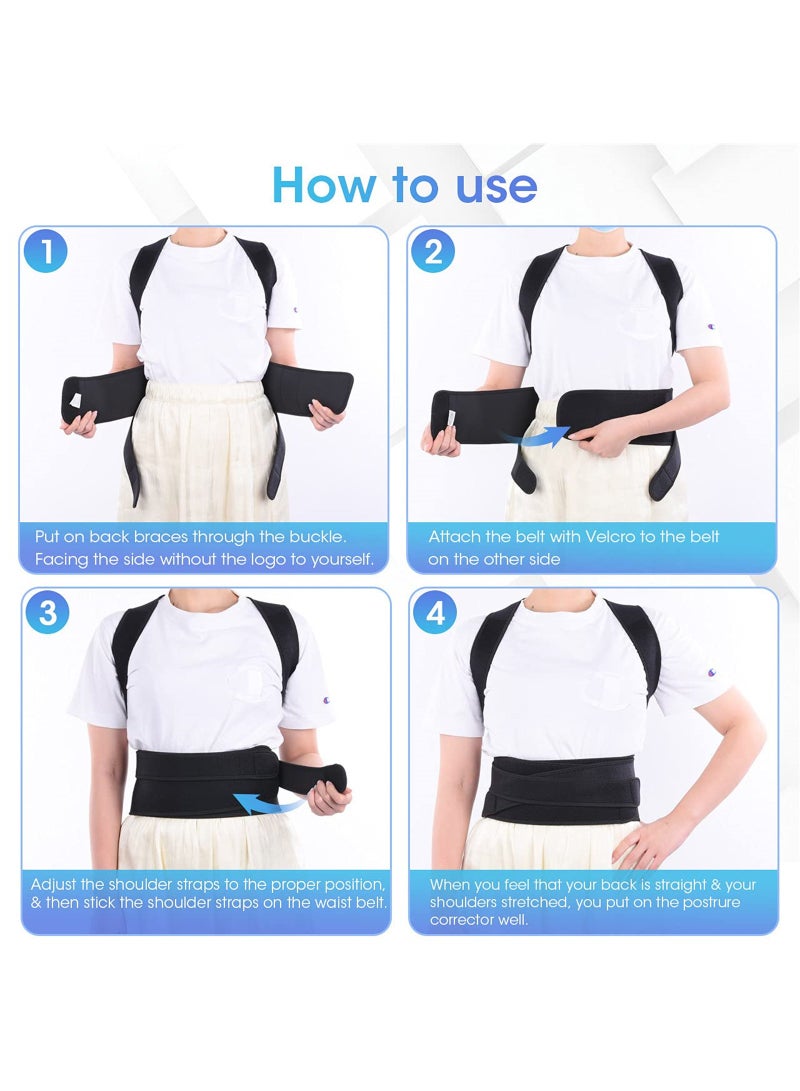 How to use

1

Put on back braces through the buckle. Facing the side without the logo to yourself.

2

Attach the belt with Velcro to the belt on the other side

3

Adjust the shoulder straps to the proper position, & then stick the shoulder straps on the waist belt.

4

When you feel that your back is straight & your shoulders stretched, you put on the postrure corrector well.