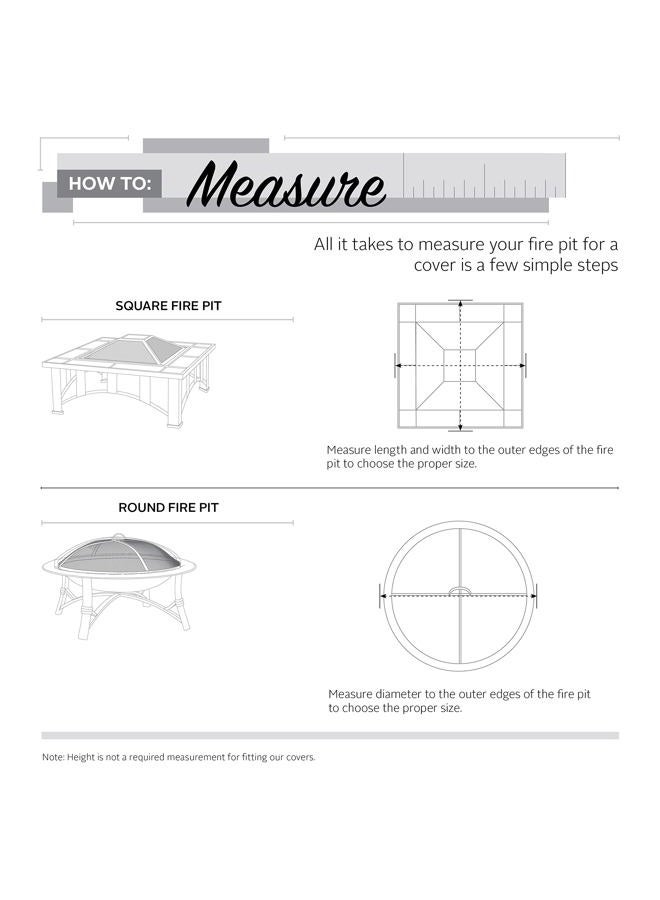 HOW TO: Measure

All it takes to measure your fire pit for a cover is a few simple steps

SQUARE FIRE PIT

Measure length and width to the outer edges of the fire pit to choose the proper size.

ROUND FIRE PIT

Measure diameter to the outer edges of the fire pit to choose the proper size.

Note: Height is not a required measurement for fitting our covers.