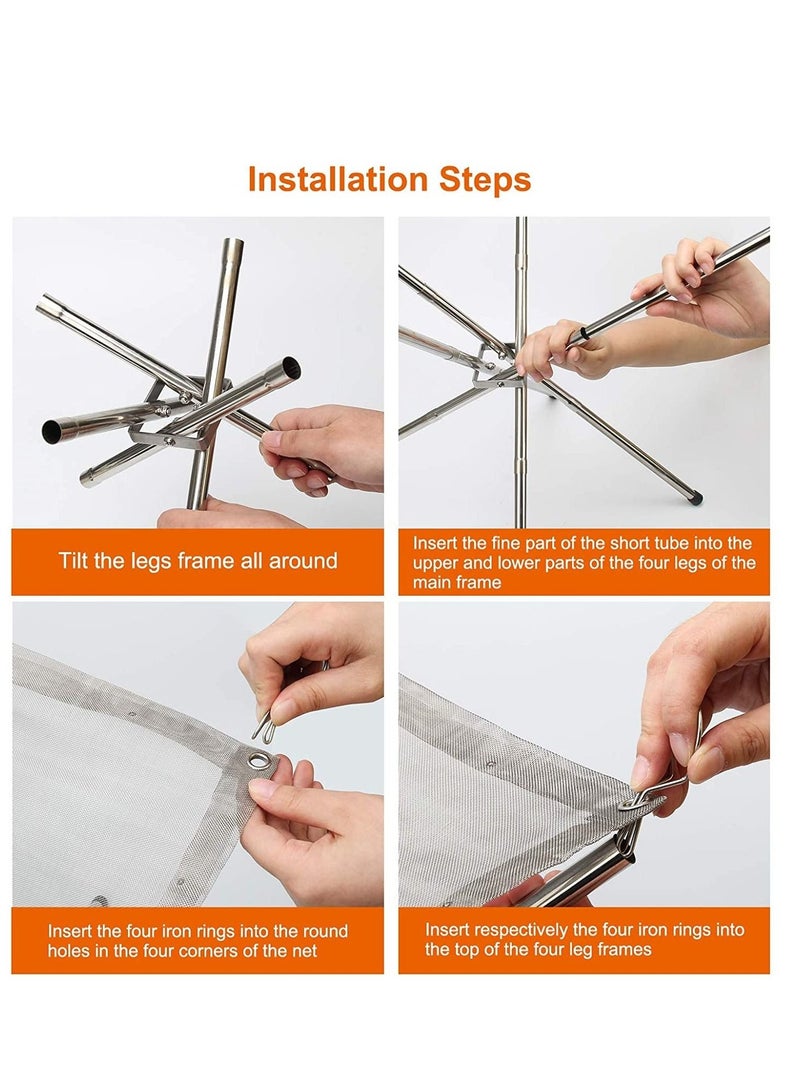 Installation Steps

Tilt the legs frame all around

Insert the fine part of the short tube into the upper and lower parts of the four legs of the main frame

Insert the four iron rings into the round holes in the four corners of the net

Insert respectively the four iron rings into the top of the four leg frames