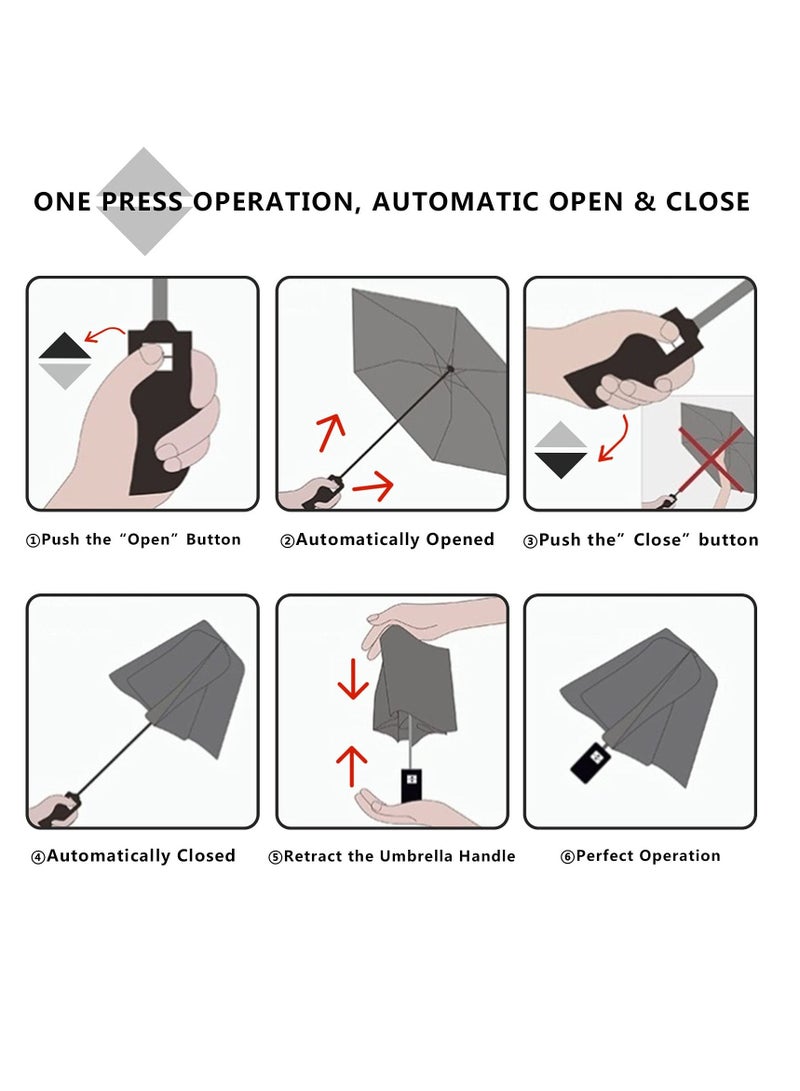 ONE PRESS OPERATION, AUTOMATIC OPEN & CLOSE

①Push the “Open” Button

②Automatically Opened

③Push the” Close” button

④Automatically Closed

⑤Retract the Umbrella Handle

⑥Perfect Operation