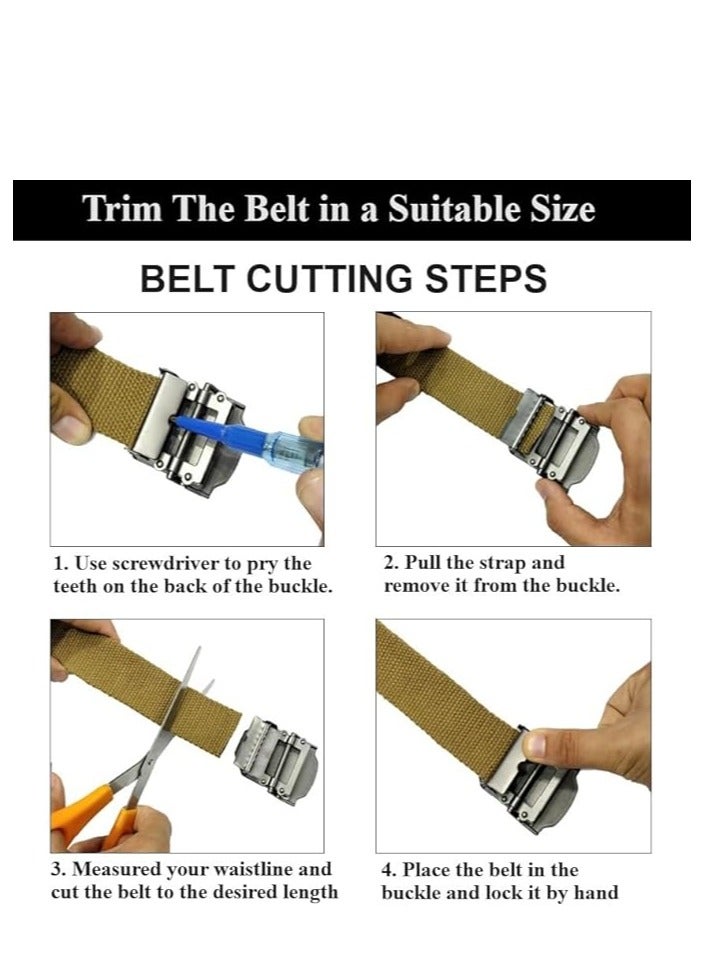 Trim The Belt in a Suitable Size

BELT CUTTING STEPS

1. Use screwdriver to pry the teeth on the back of the buckle.

2. Pull the strap and remove it from the buckle.

3. Measured your waistline and cut the belt to the desired length

4. Place the belt in the buckle and lock it by hand