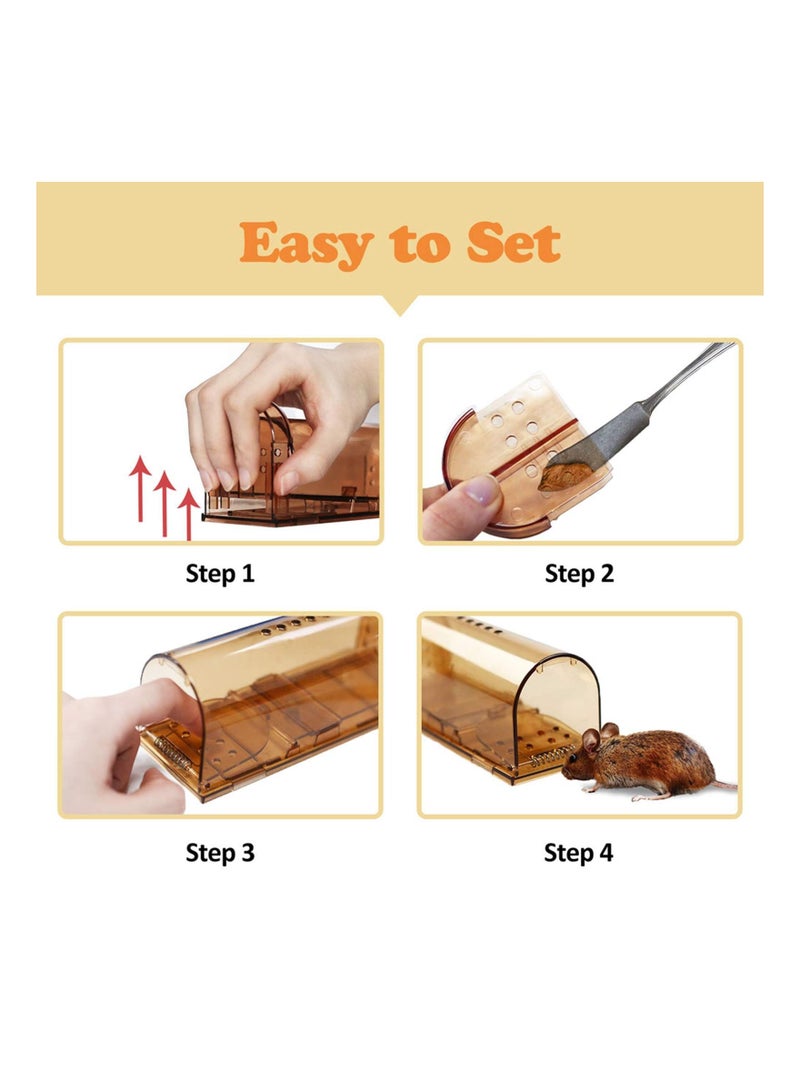 Easy to Set

Step 1

Step 2

Step 3

Step 4