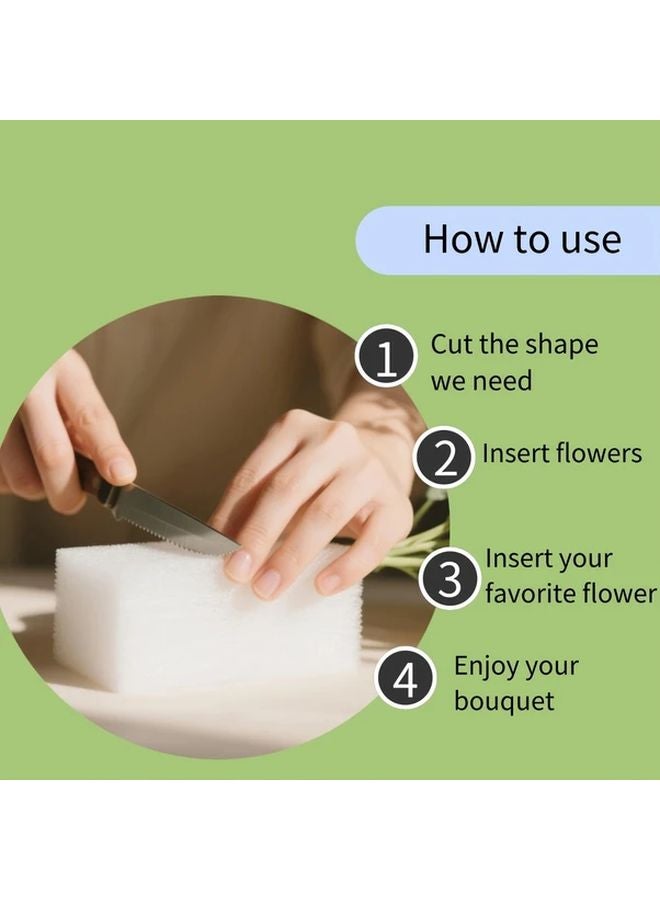 How to use

1 Cut the shape we need

2 Insert flowers

3 Insert your favorite flower

4 Enjoy your bouquet