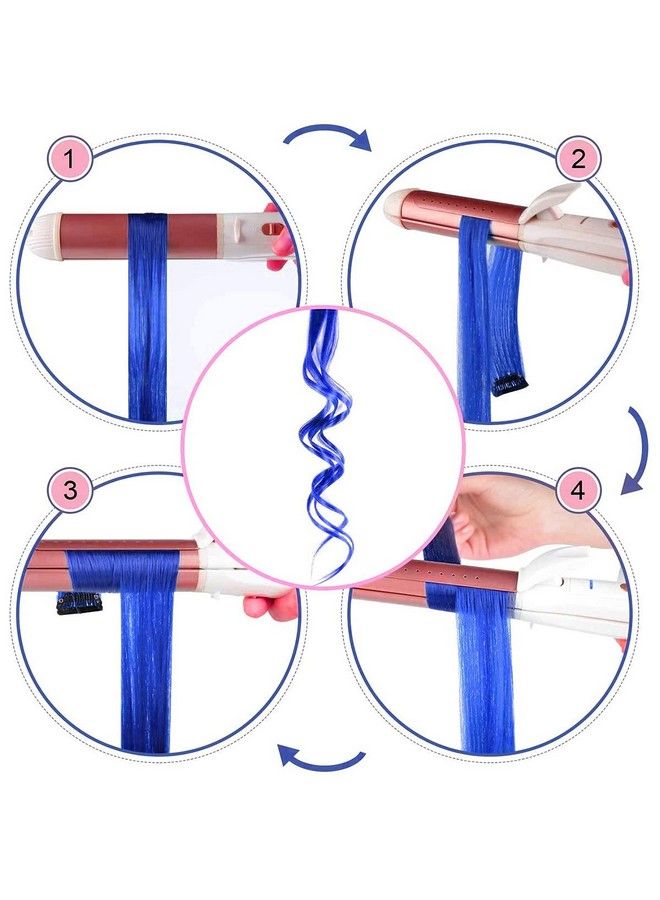 1

2

3

4