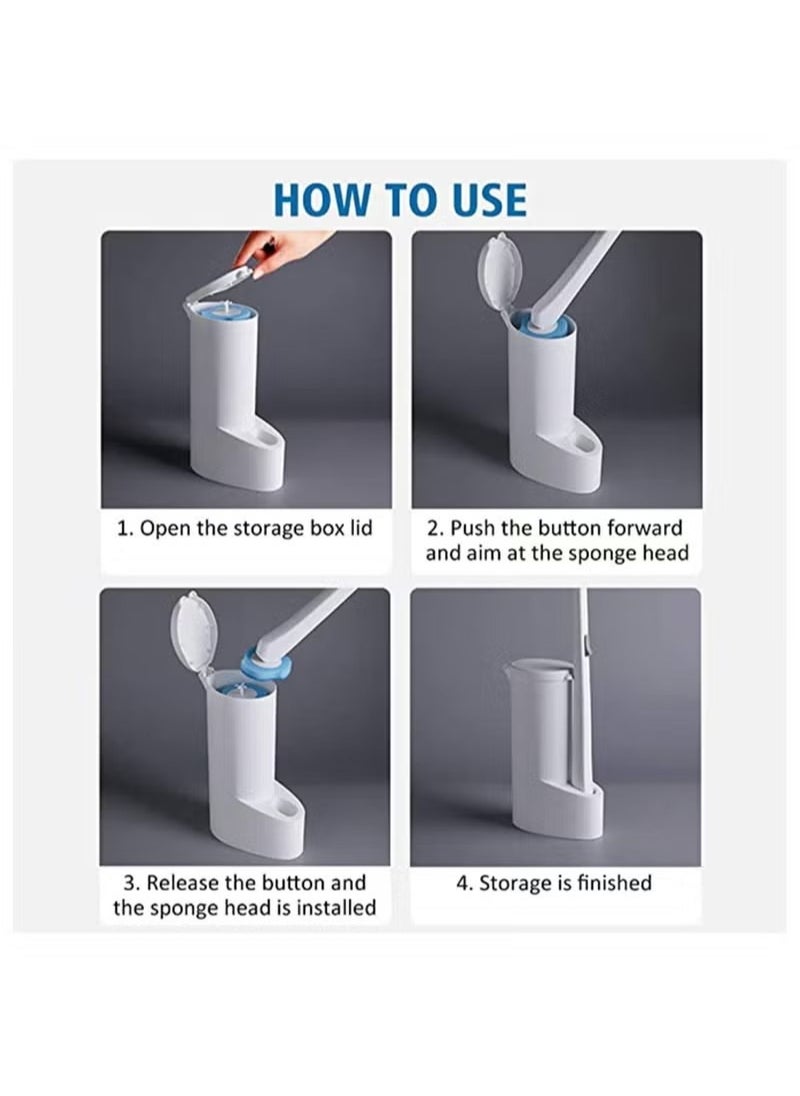 HOW TO USE

1. Open the storage box lid

2. Push the button forward and aim at the sponge head

3. Release the button and the sponge head is installed

4. Storage is finished