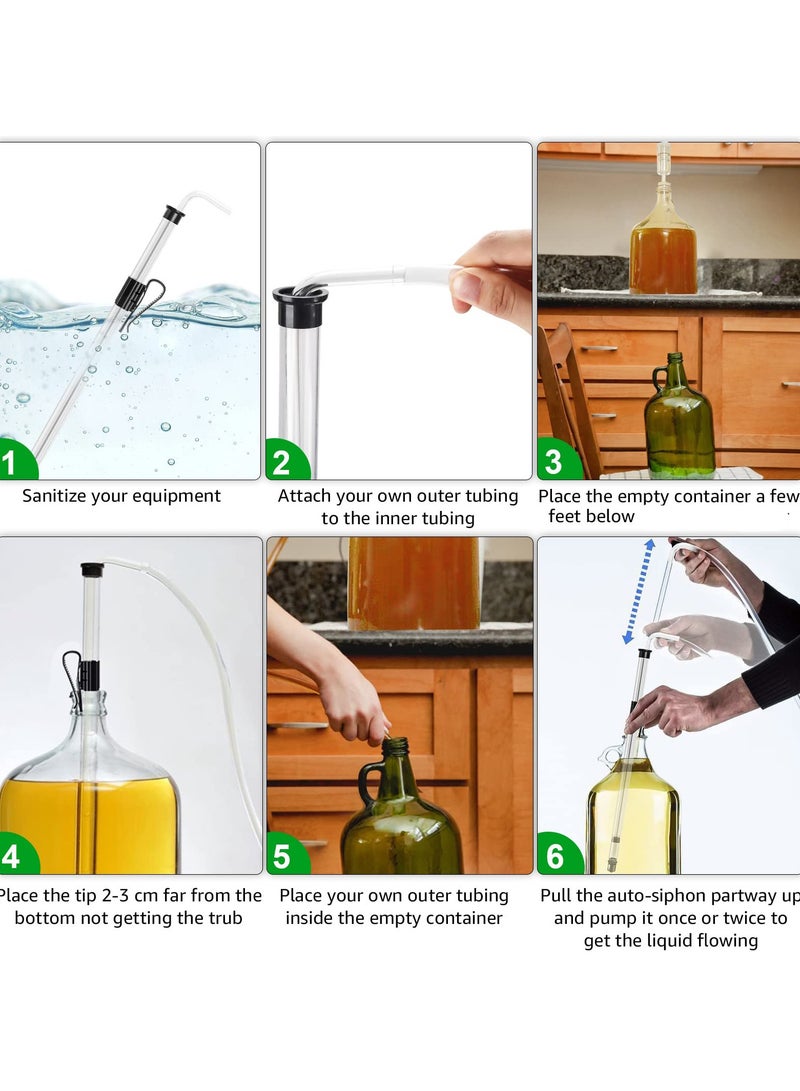 1
Sanitize your equipment

2
Attach your own outer tubing to the inner tubing

3
Place the empty container a few feet below

4
Place the tip 2-3 cm far from the bottom not getting the trub

5
Place your own outer tubing inside the empty container

6
Pull the auto-siphon partway up and pump it once or twice to get the liquid flowing