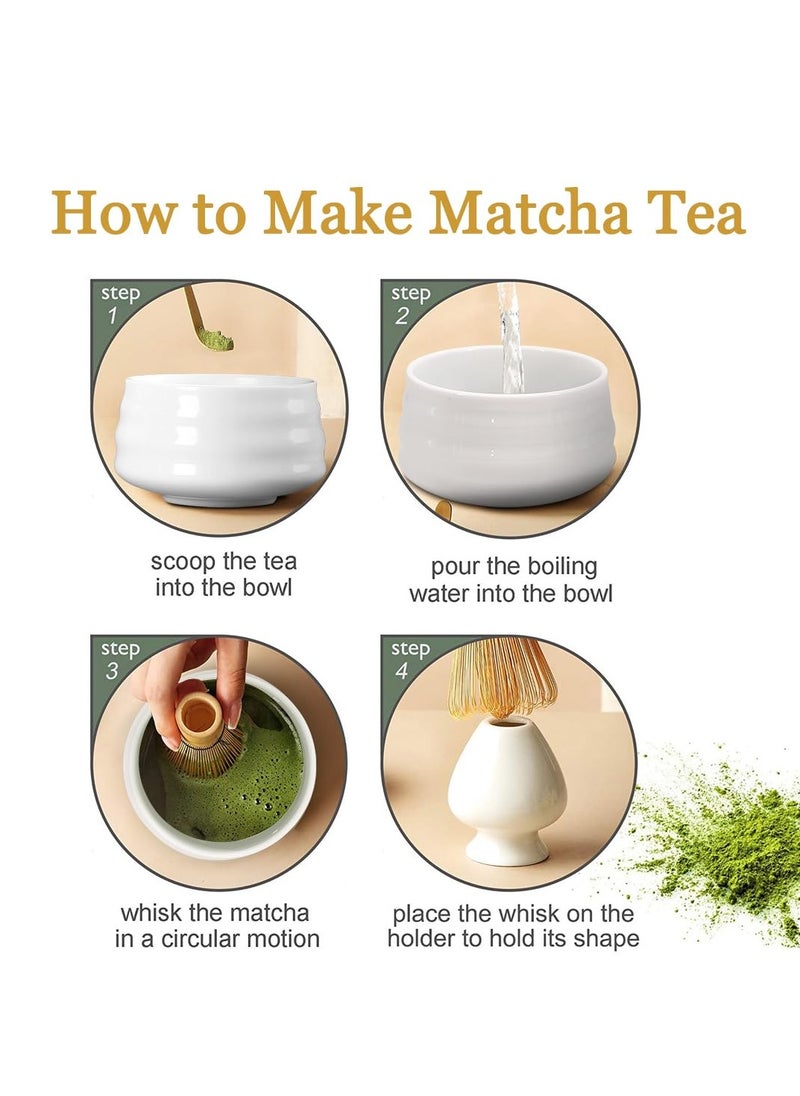 How to Make Matcha Tea

step 1

scoop the tea into the bowl

step 2

pour the boiling water into the bowl

step 3

whisk the matcha in a circular motion

step 4

place the whisk on the holder to hold its shape