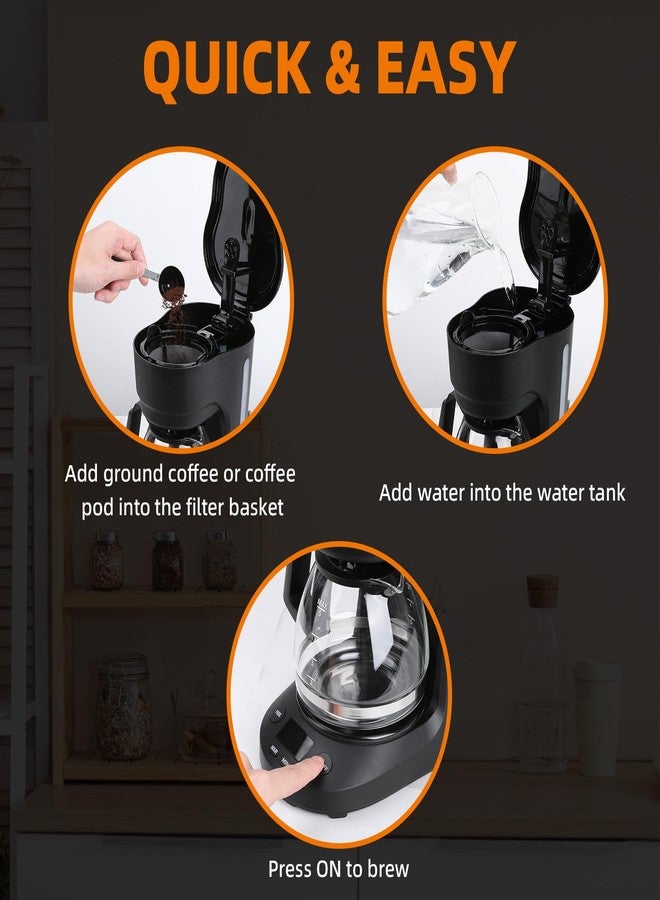 QUICK & EASY

Add ground coffee or coffee pod into the filter basket

Add water into the water tank

Press ON to brew